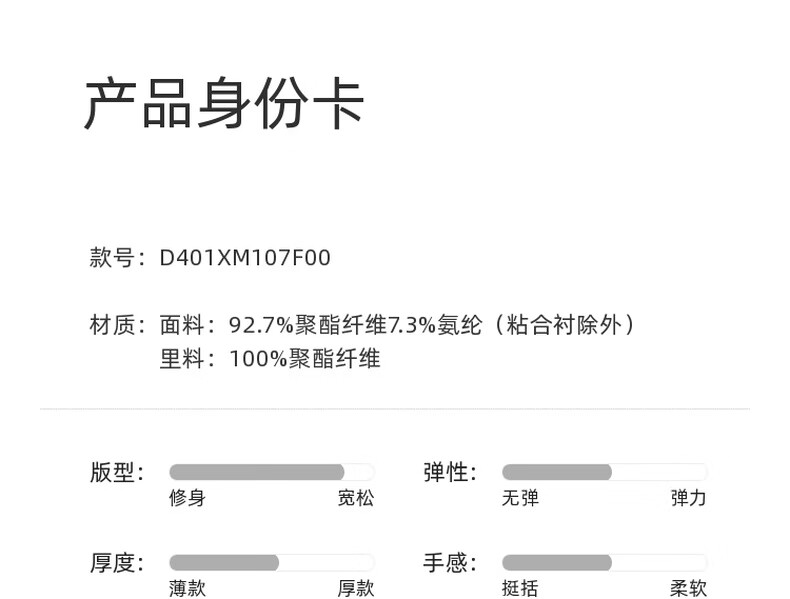 产品身份卡

款号：D401XM107F00

材质：面料：92.7%聚酯纤维7.3%氨纶（粘合衬除外）
里料：100%聚酯纤维

版型：
修身 宽松

弹性：
无弹 弹力

厚度：
薄款 厚款

手感：
挺括 柔软