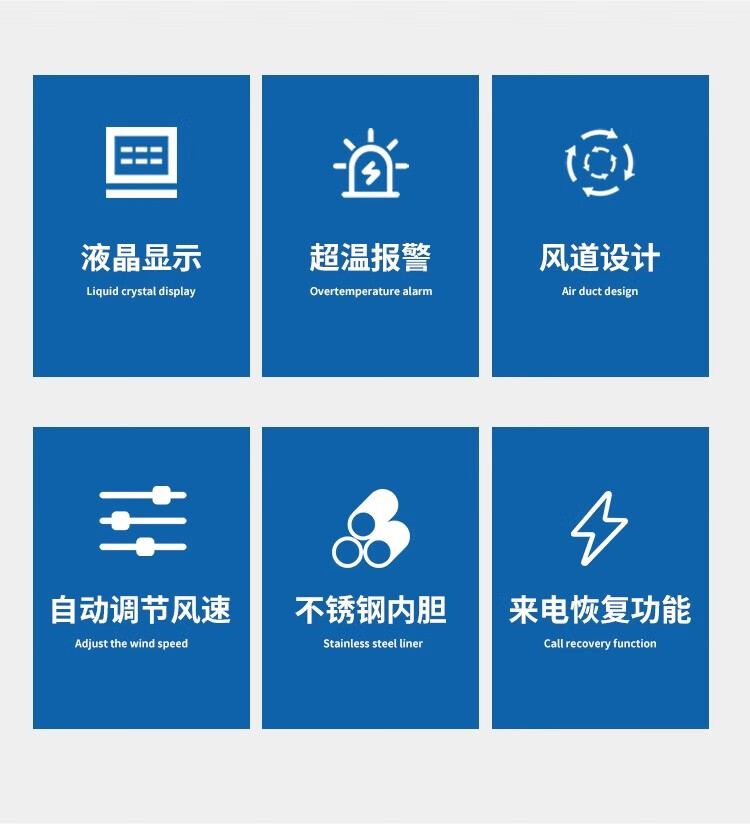 液晶显示
Liquid crystal display

超温报警
Overtemperature alarm

风道设计
Air duct design

自动调节风速
Adjust the wind speed

不锈钢内胆
Stainless steel liner

来电恢复功能
Call recovery function