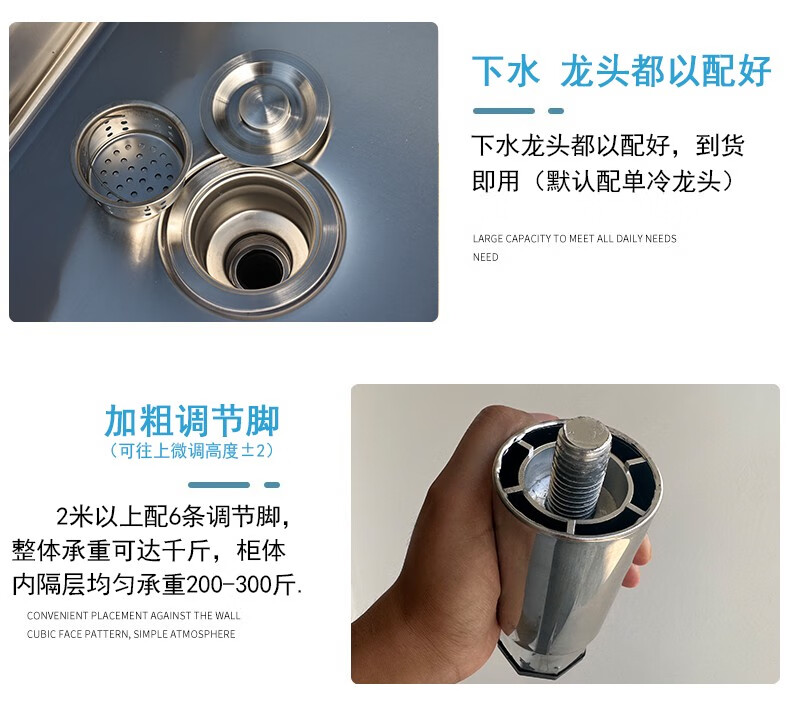 下水 龙头都以配好

下水龙头都以配好，到货即用（默认配单冷龙头）

LARGE CAPACITY TO MEET ALL DAILY NEEDS NEED

加粗调节脚
（可往上微调高度±2）

2米以上配6条调节脚，整体承重可达千斤，柜体内隔层均匀承重200-300斤.

CONVENIENT PLACEMENT AGAINST THE WALL
CUBIC FACE PATTERN, SIMPLE ATMOSPHERE