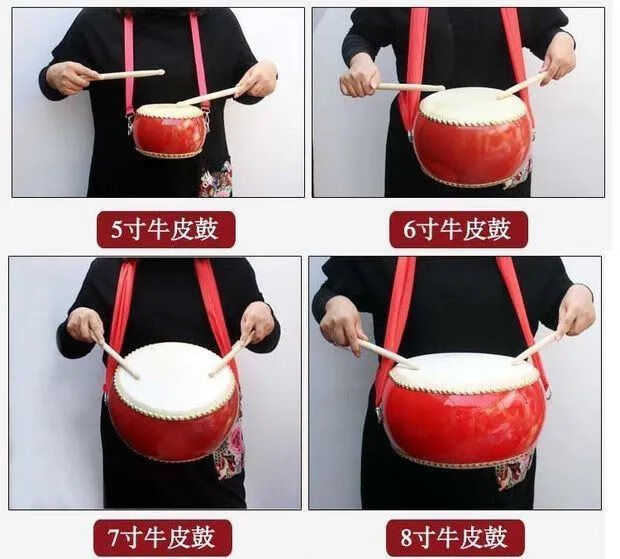 5寸牛皮鼓

6寸牛皮鼓

7寸牛皮鼓

8寸牛皮鼓