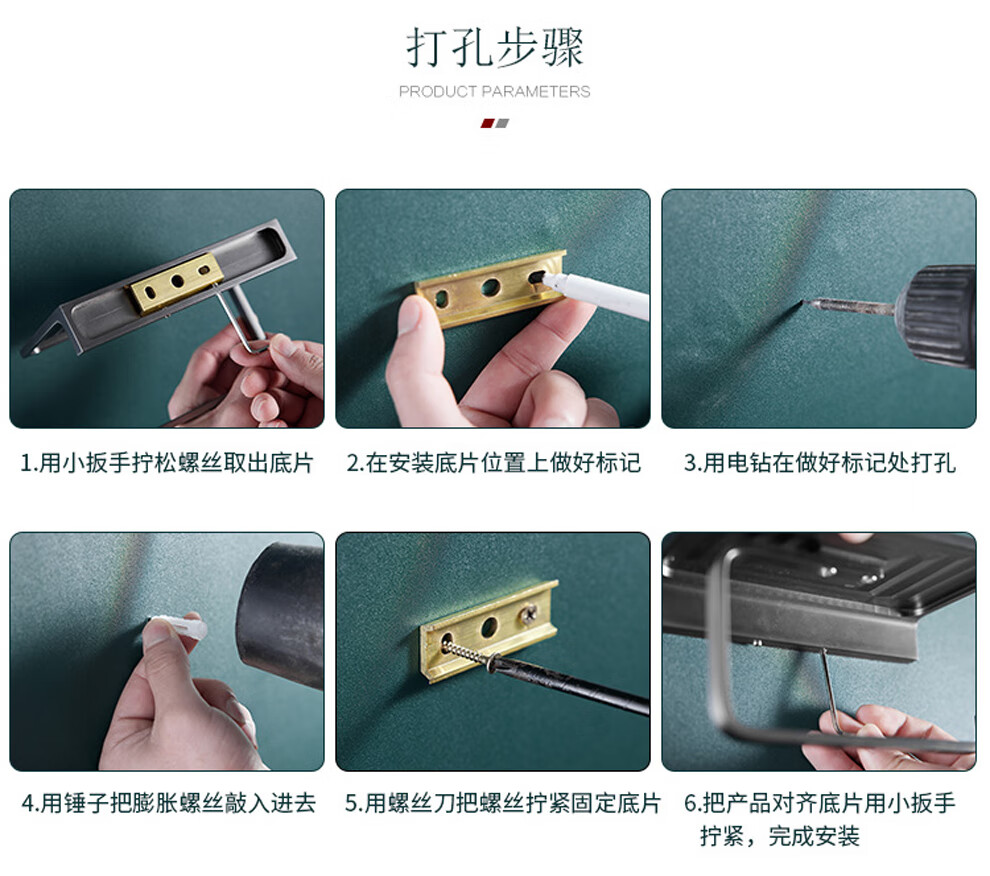 打孔步骤
PRODUCT PARAMETERS

1.用小扳手拧松螺丝取出底片

2.在安装底片位置上做好标记

3.用电钻在做好标记处打孔

4.用锤子把膨胀螺丝敲入进去

5.用螺丝刀把螺丝拧紧固定底片

6.把产品对齐底片用小扳手拧紧，完成安装