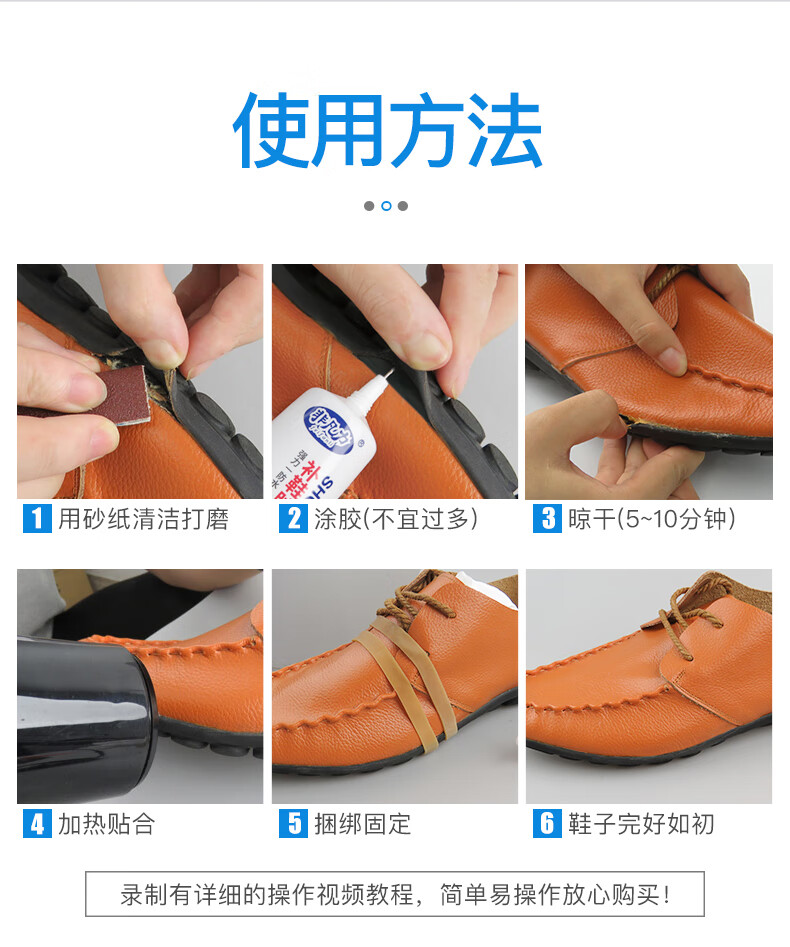 使用方法

1 用砂纸清洁打磨

2 涂胶(不宜过多)

3 晾干(5~10分钟)

4 加热贴合

5 捆绑固定

6 鞋子完好如初

录制有详细的操作视频教程，简单易操作放心购买！