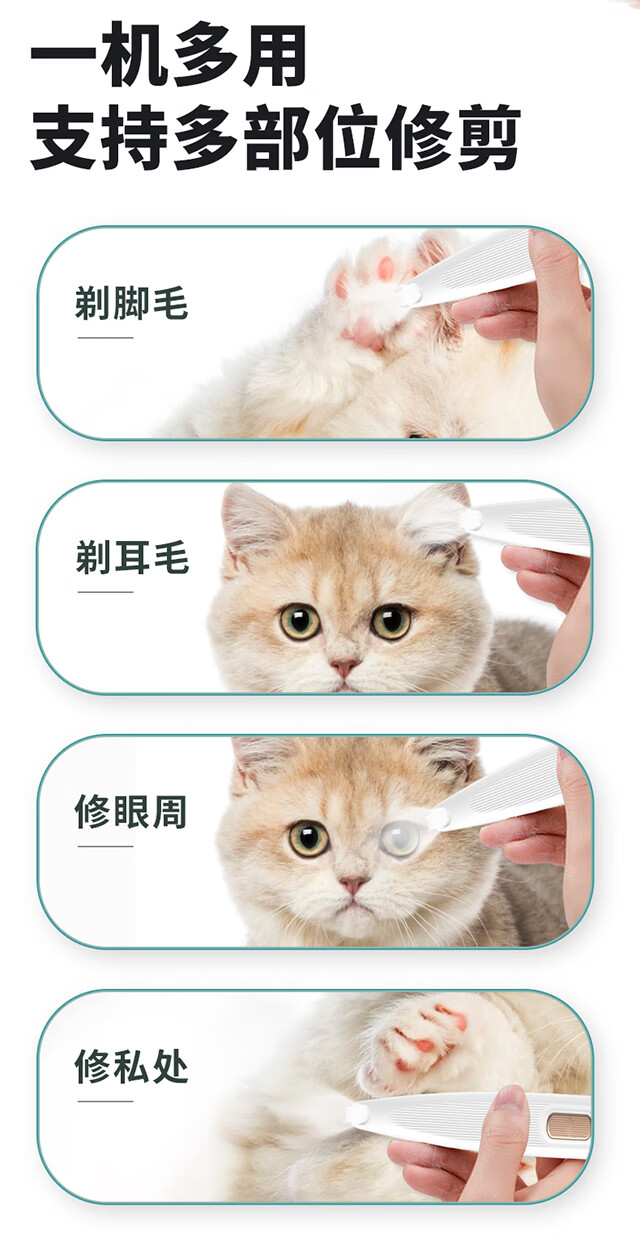 一机多用
支持多部位修剪

剃脚毛

剃耳毛

修眼周

修私处