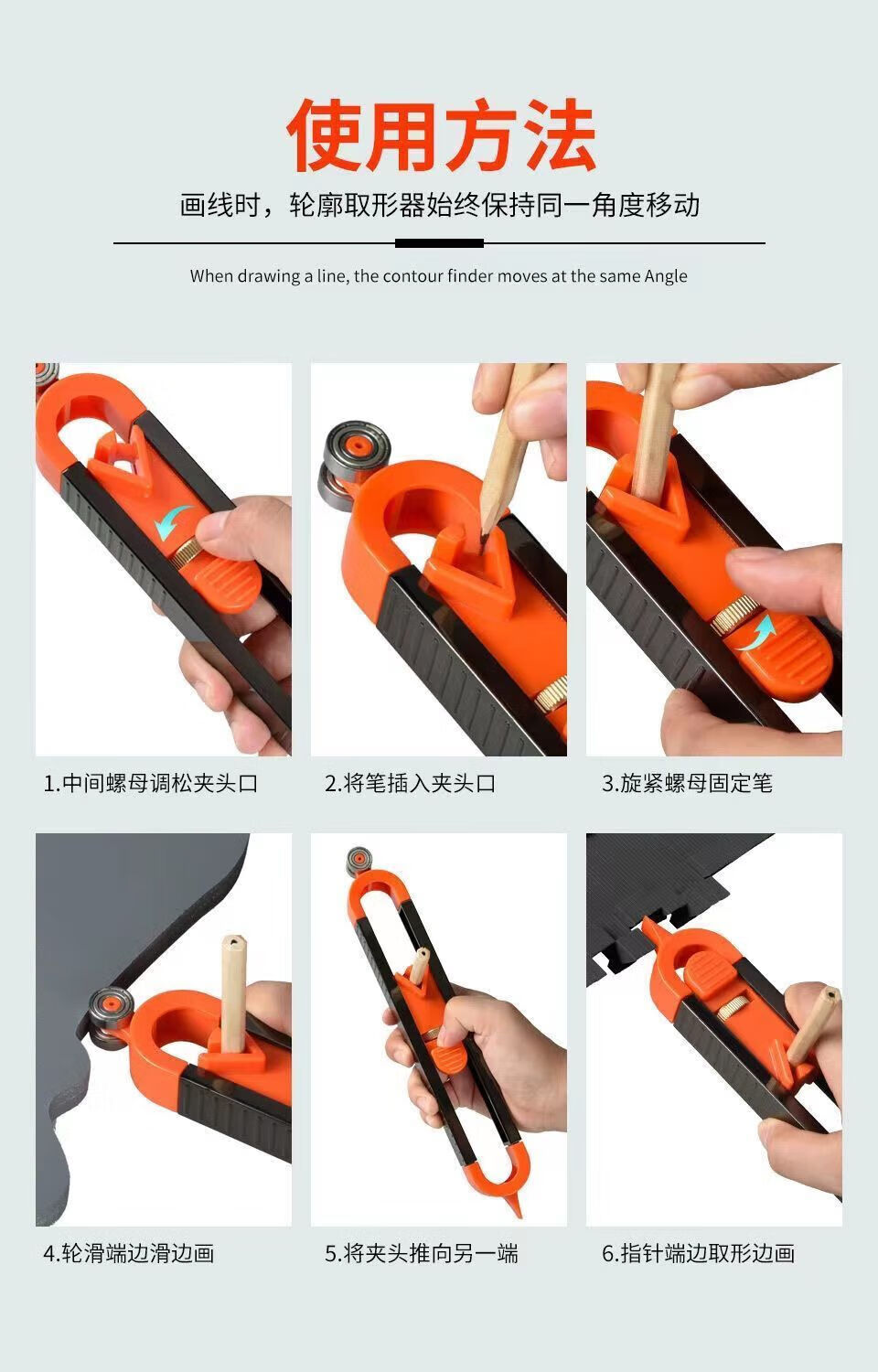 使用方法

画线时，轮廓取形器始终保持同一角度移动

When drawing a line, the contour finder moves at the same Angle

1.中间螺母调松夹头口

2.将笔插入夹头口

3.旋紧螺母固定笔

4.轮滑端边滑边画

5.将夹头推向另一端

6.指针端边取形边画