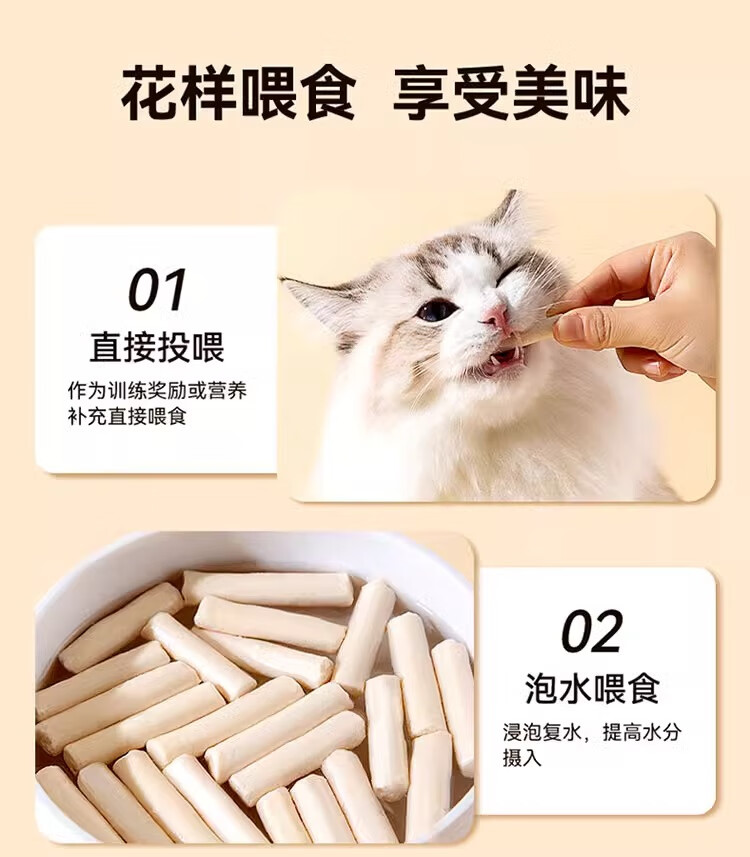 花样喂食 享受美味

01
直接投喂
作为训练奖励或营养补充直接喂食

02
泡水喂食
浸泡复水，提高水分摄入