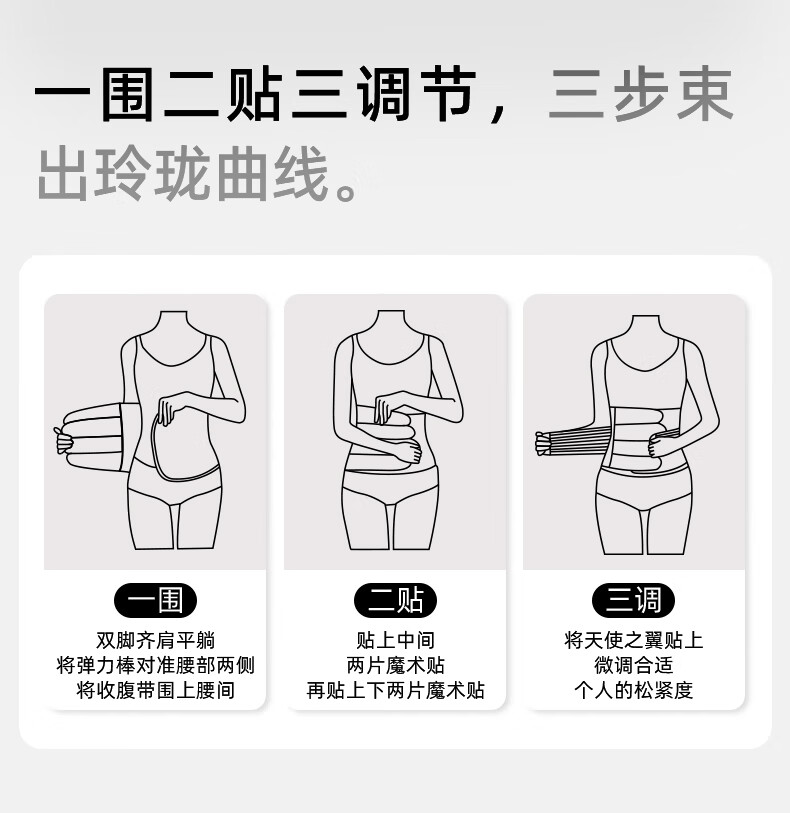 一围二贴三调节，三步束出玲珑曲线。

一围
双脚齐肩平躺
将弹力棒对准腰部两侧
将收腹带围上腰间

二贴
贴上中间
两片魔术贴
再贴上下两片魔术贴

三调
将天使之翼贴上
微调合适
个人的松紧度