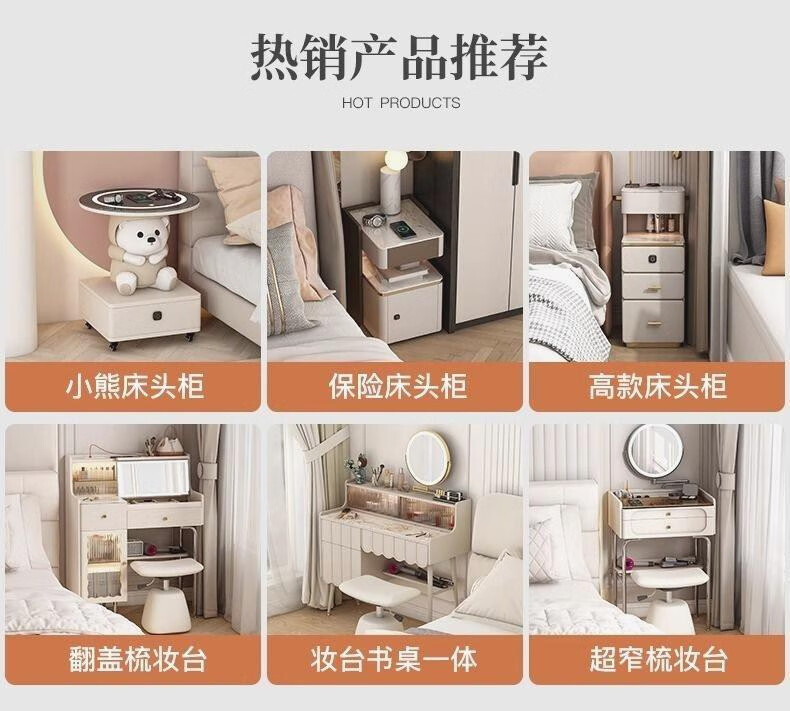 热销产品推荐

HOT PRODUCTS

小熊床头柜

保险床头柜

高款床头柜

翻盖梳妆台

妆台书桌一体

超窄梳妆台