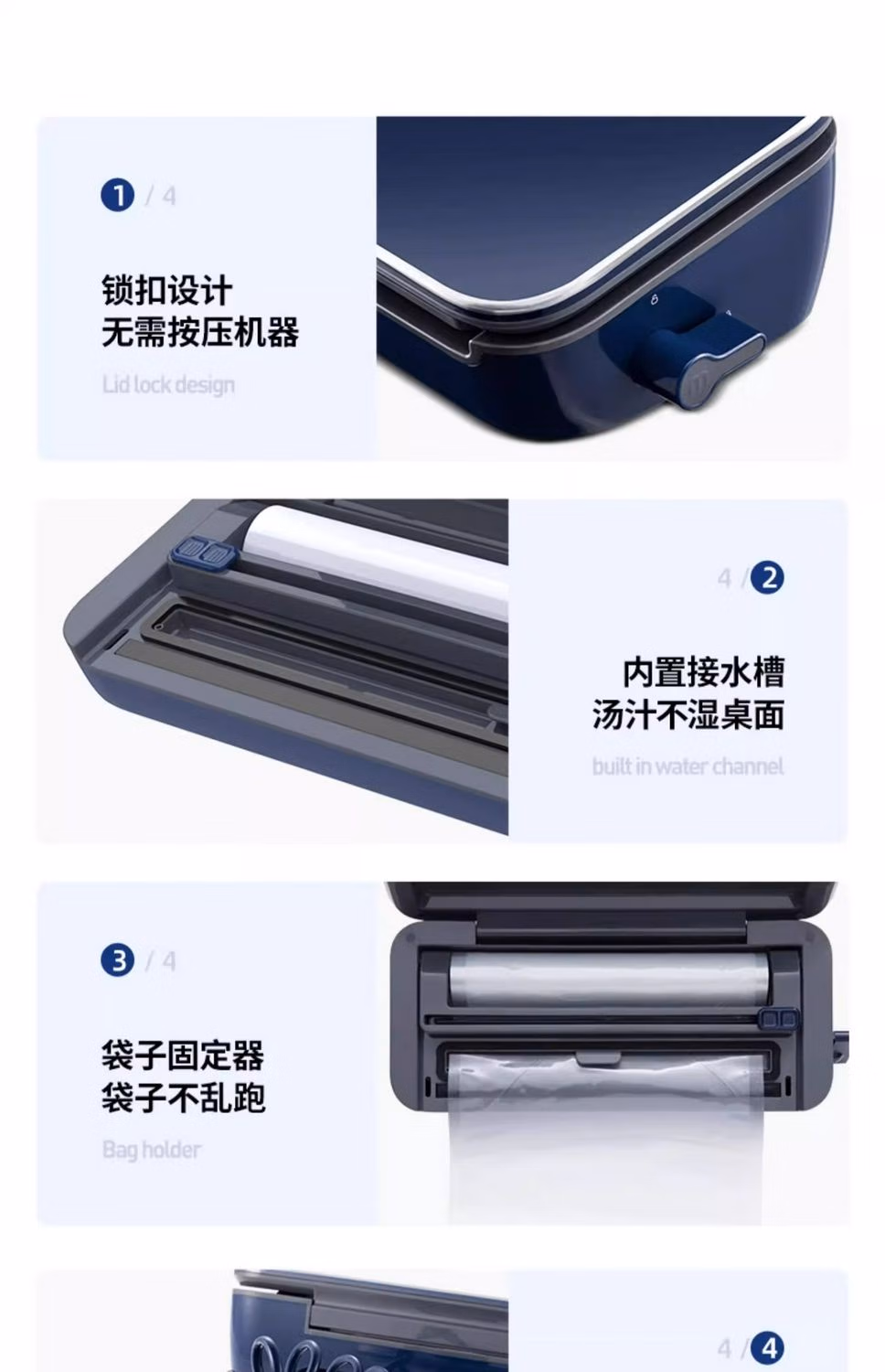 1 / 4

锁扣设计
无需按压机器

Lid lock design

4 / 2

内置接水槽
汤汁不湿桌面

built in water channel

3 / 4

袋子固定器
袋子不乱跑

Bag holder

4 / 4