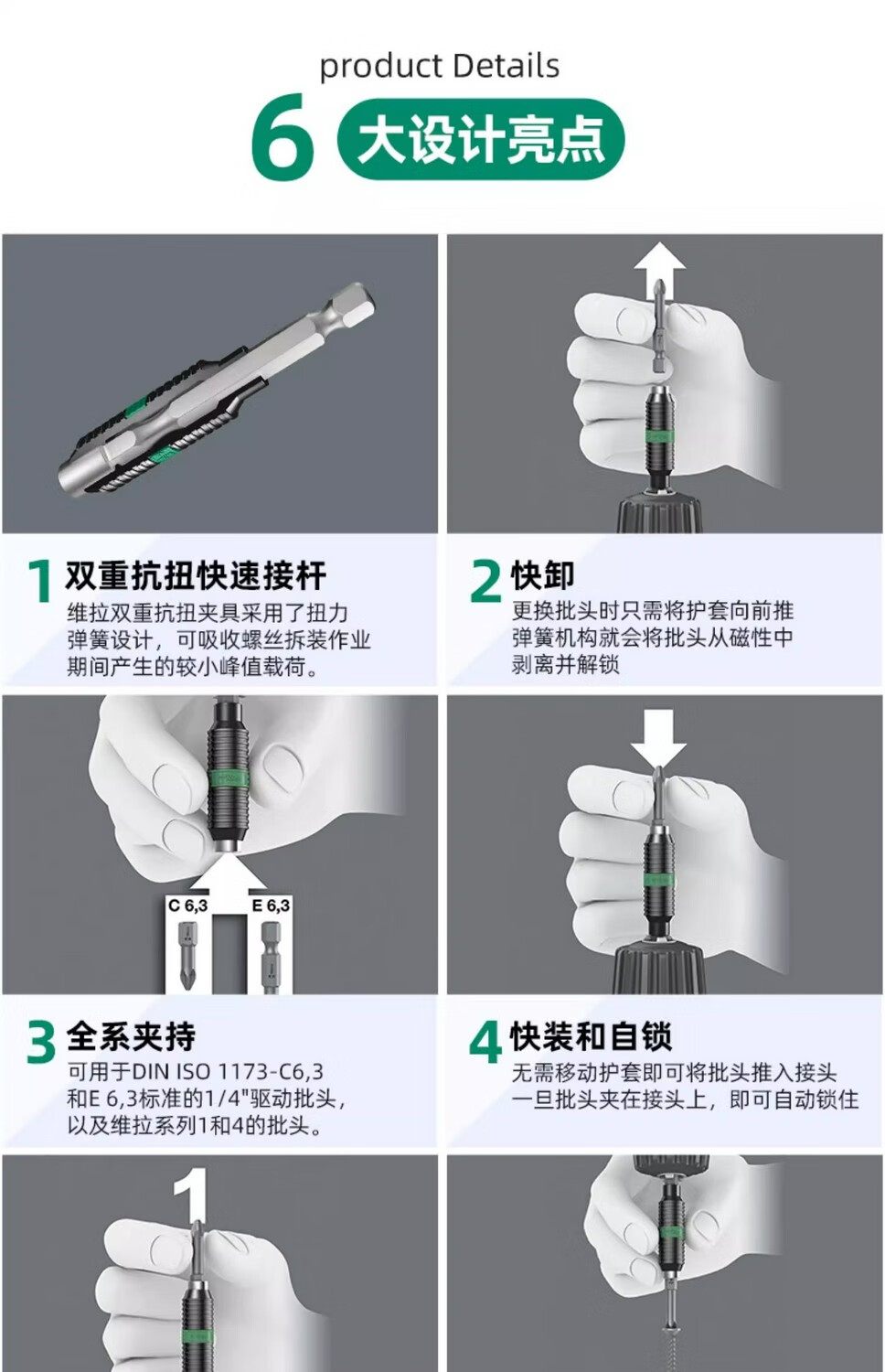 product Details

6 大设计亮点

1 双重抗扭快速接杆
维拉双重抗扭夹具采用了扭力弹簧设计，可吸收螺丝拆装作业期间产生的较小峰值载荷。

2 快卸
更换批头时只需将护套向前推弹簧机构就会将批头从磁性中剥离并解锁

C 6,3
E 6,3

3 全系夹持
可用于DIN ISO 1173-C6,3和E 6,3标准的1/4"驱动批头，以及维拉系列1和4的批头。

4 快装和自锁
无需移动护套即可将批头推入接头一旦批头夹在接头上，即可自动锁住

1