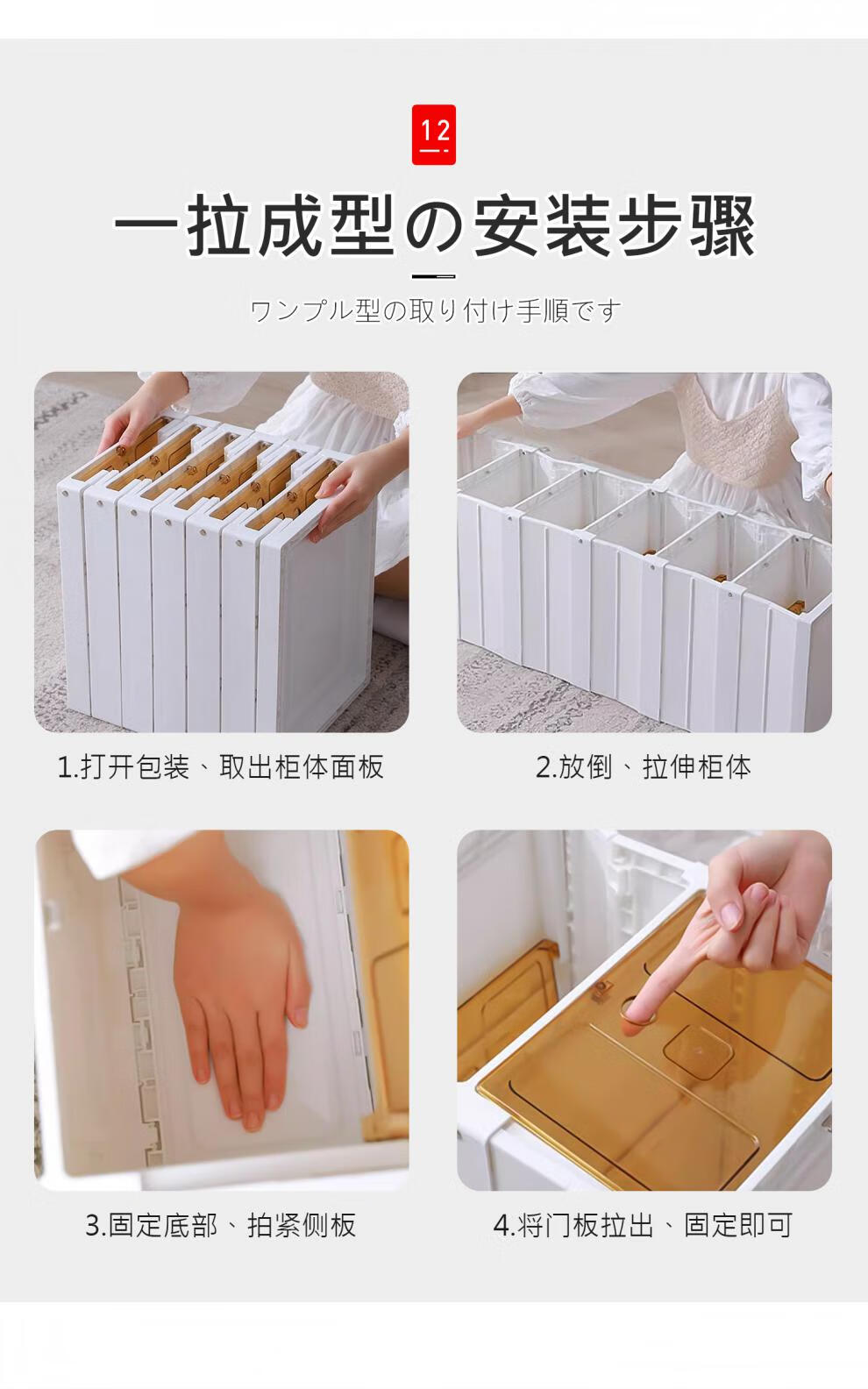 12

一拉成型の安装步骤

ワンプル型の取り付け手順です

1.打开包装、取出柜体面板

2.放倒、拉伸柜体

3.固定底部、拍紧侧板

4.将门板拉出、固定即可