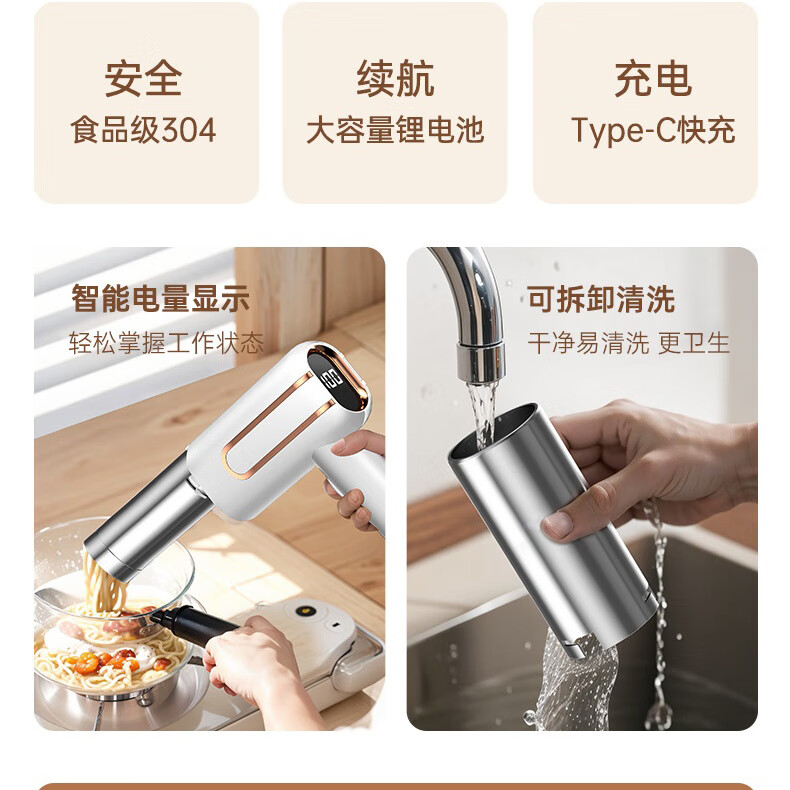 安全
食品级304

续航
大容量锂电池

充电
Type-C快充

智能电量显示
轻松掌握工作状态

100

可拆卸清洗
干净易清洗 更卫生