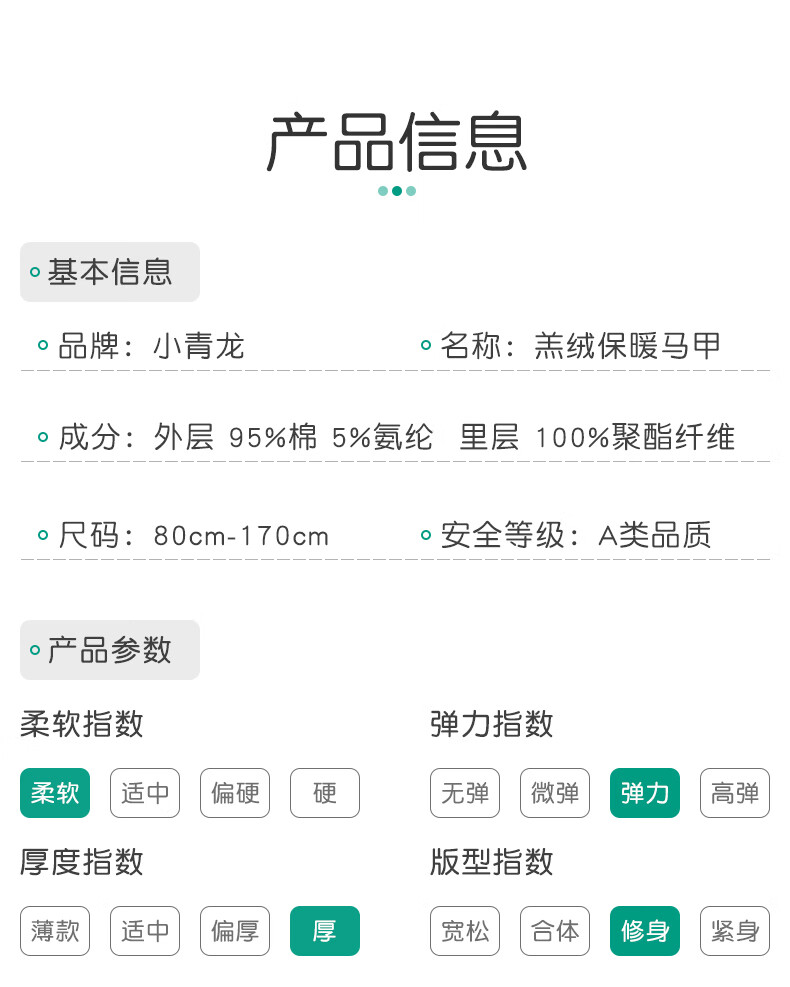 产品信息

基本信息

品牌：小青龙

名称：羔绒保暖马甲

成分：外层 95%棉 5%氨纶 里层 100%聚酯纤维

尺码：80cm-170cm

安全等级：A类品质

产品参数

柔软指数

柔软 适中 偏硬 硬

弹力指数

无弹 微弹 弹力 高弹

厚度指数

薄款 适中 偏厚 厚

版型指数

宽松 合体 修身 紧身