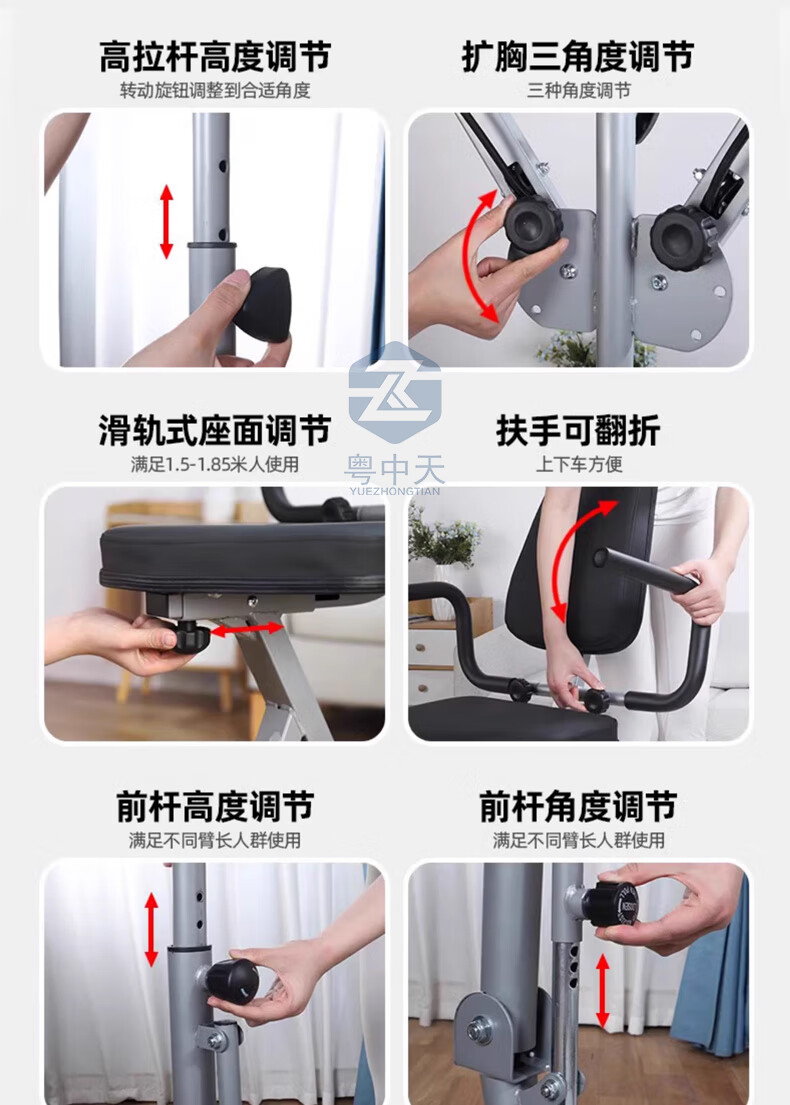 高拉杆高度调节
转动旋钮调整到合适角度

扩胸三角度调节
三种角度调节

粤中天
YUEZHONGTIAN

滑轨式座面调节
满足1.5-1.85米人使用

扶手可翻折
上下车方便

前杆高度调节
满足不同臂长人群使用

前杆角度调节
满足不同臂长人群使用