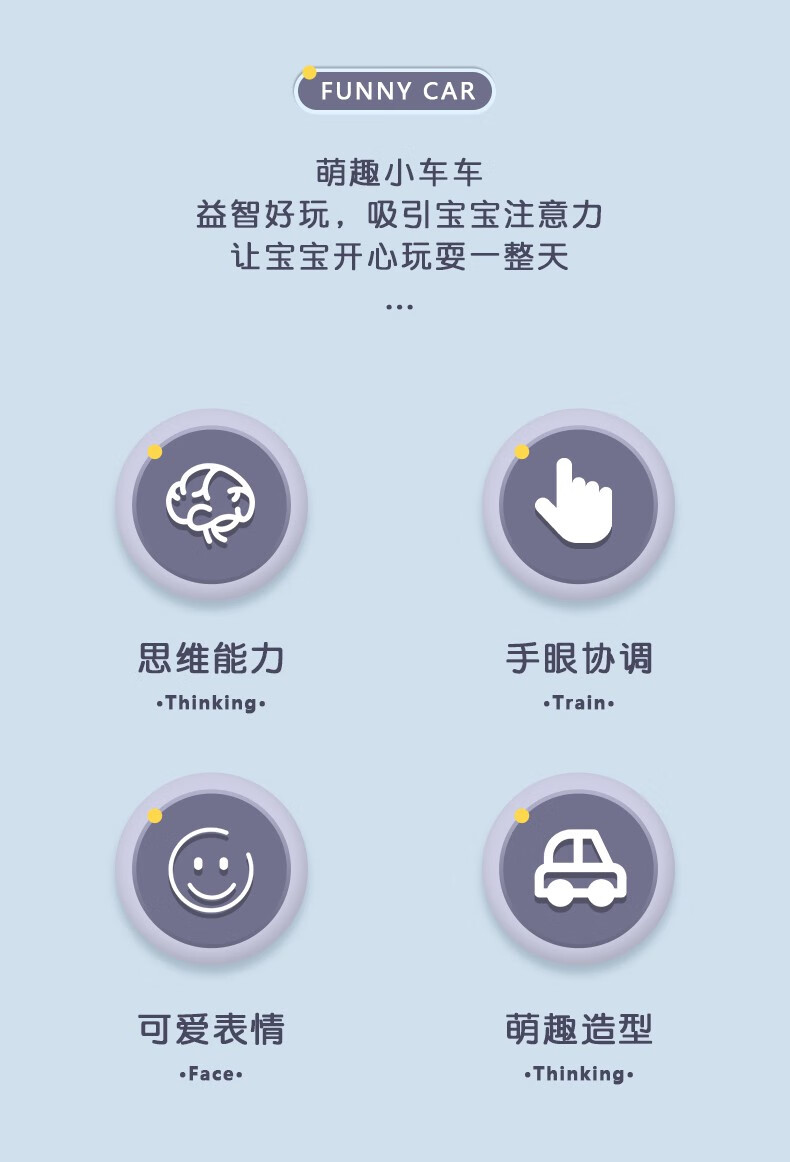 FUNNY CAR

萌趣小车车
益智好玩，吸引宝宝注意力
让宝宝开心玩耍一整天
...

思维能力
•Thinking•

手眼协调
•Train•

可爱表情
•Face•

萌趣造型
•Thinking•