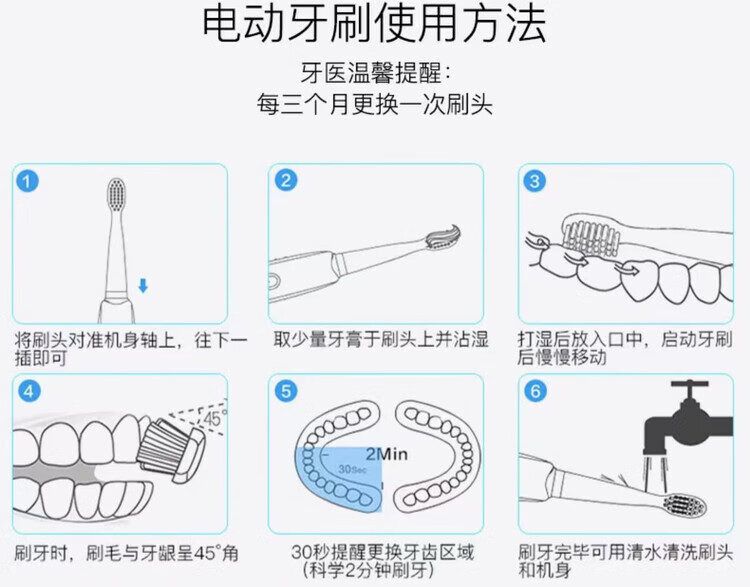 电动牙刷使用方法

牙医温馨提醒：
每三个月更换一次刷头

1

将刷头对准机身轴上，往下一插即可

2

取少量牙膏于刷头上并沾湿

3

打湿后放入口中，启动牙刷后慢慢移动

4

45°

刷牙时，刷毛与牙龈呈45°角

5

2Min

30Sec

30秒提醒更换牙齿区域
(科学2分钟刷牙)

6

刷牙完毕可用清水清洗刷头和机身