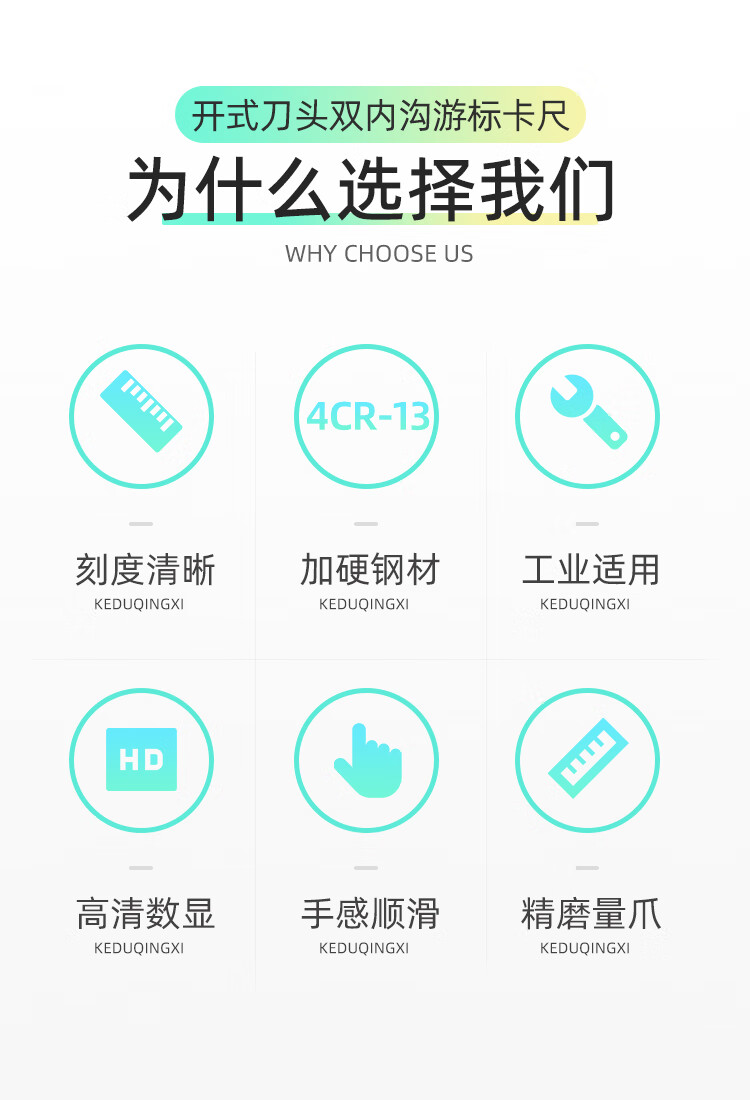 开式刀头双内沟游标卡尺

为什么选择我们

WHY CHOOSE US

4CR-13

刻度清晰
KEDUQINGXI

加硬钢材
KEDUQINGXI

工业适用
KEDUQINGXI

HD

高清数显
KEDUQINGXI

手感顺滑
KEDUQINGXI

精磨量爪
KEDUQINGXI