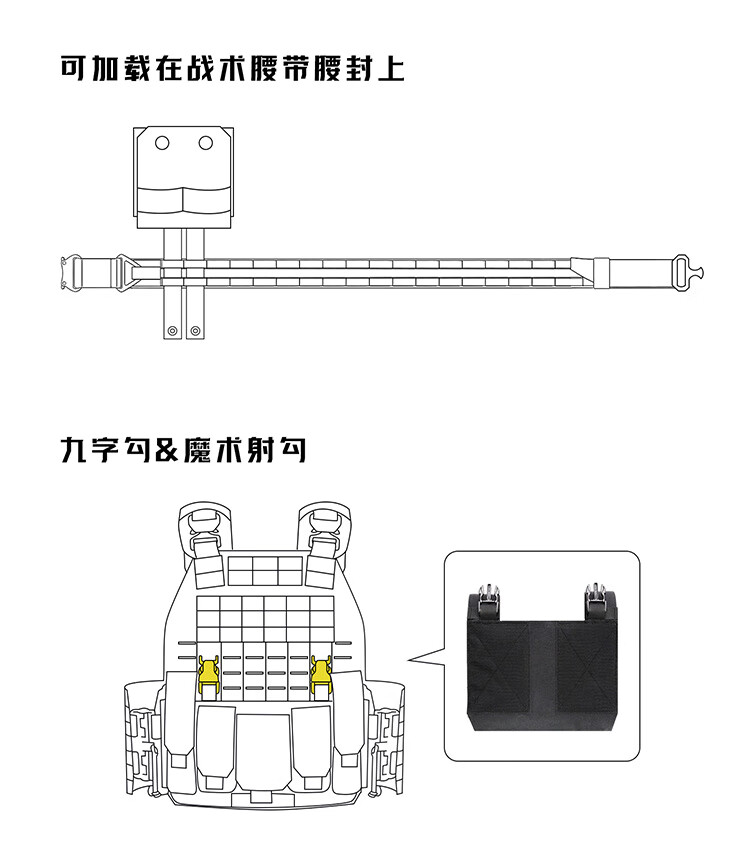 可加载在战术腰带腰封上

九字勾&魔术射勾