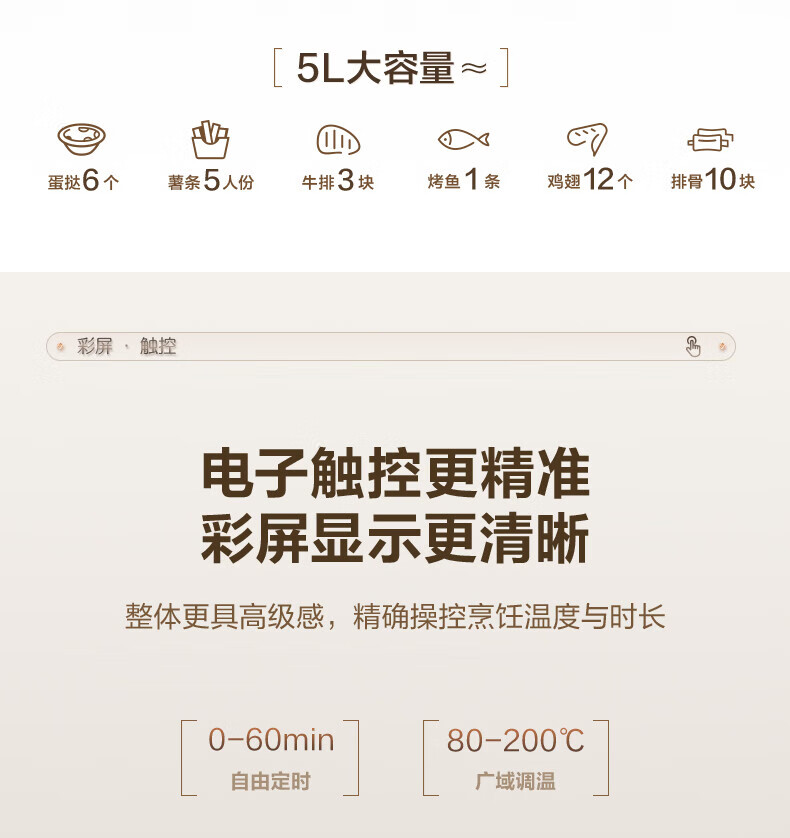 [ 5L大容量≈ ]

蛋挞6个 薯条5人份 牛排3块 烤鱼1条 鸡翅12个 排骨10块

彩屏 · 触控

电子触控更精准
彩屏显示更清晰

整体更具高级感，精确操控烹饪温度与时长

0-60min
自由定时

80-200℃
广域调温