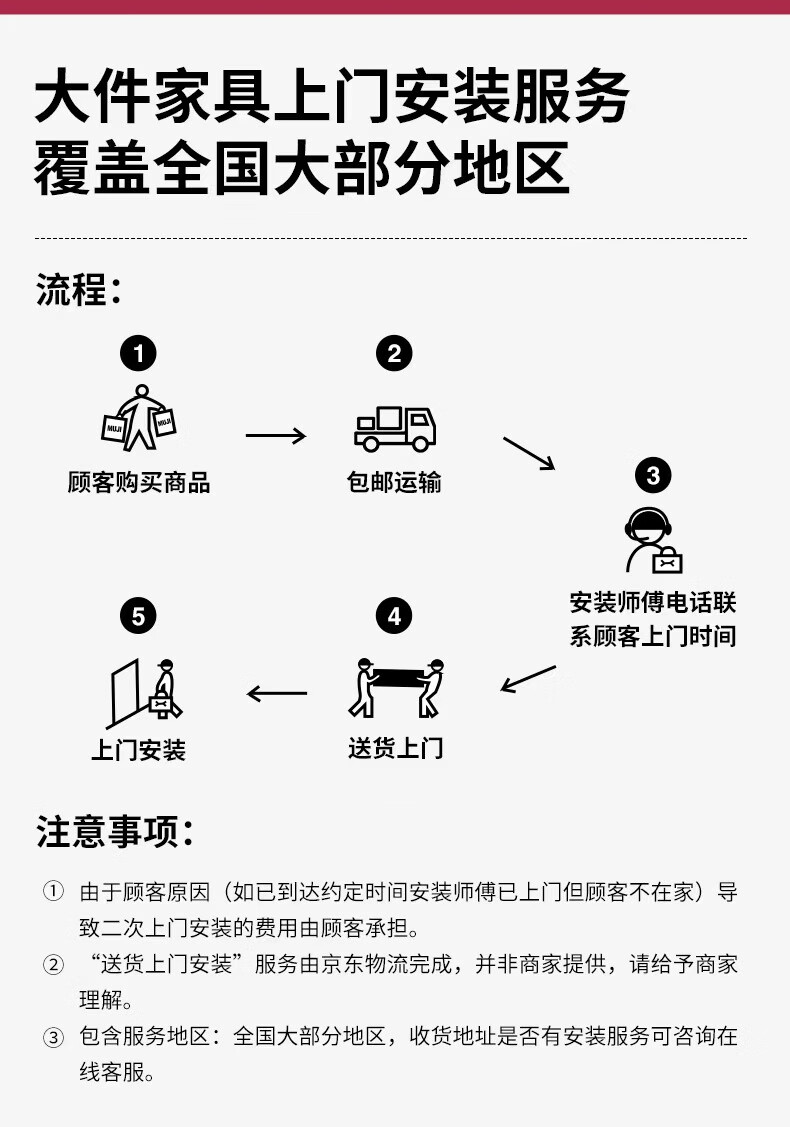 大件家具上门安装服务
覆盖全国大部分地区

流程：

1
MUJI MUJI
顾客购买商品

2
包邮运输

3
安装师傅电话联系顾客上门时间

4
送货上门

5
上门安装

注意事项：

① 由于顾客原因（如已到达约定时间安装师傅已上门但顾客不在家）导致二次上门安装的费用由顾客承担。

② “送货上门安装”服务由京东物流完成，并非商家提供，请给予商家理解。

③ 包含服务地区：全国大部分地区，收货地址是否有安装服务可咨询在线客服。