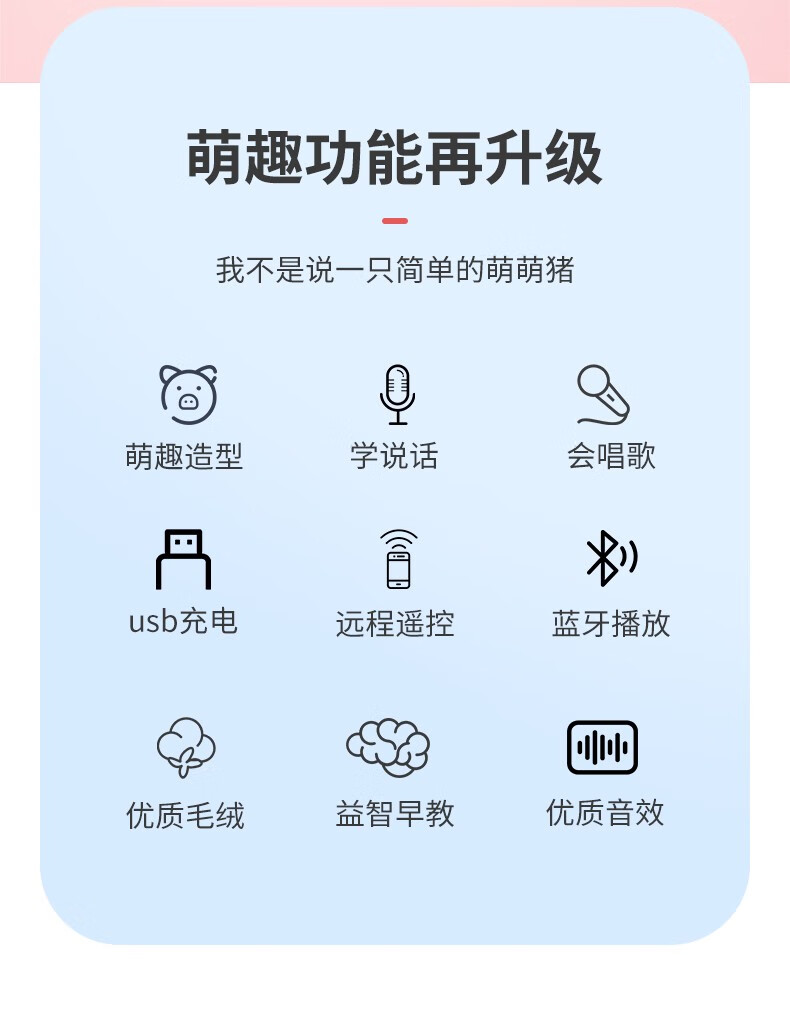 萌趣功能再升级

我不是说一只简单的萌萌猪

萌趣造型 学说话 会唱歌

usb充电 远程遥控 蓝牙播放

优质毛绒 益智早教 优质音效