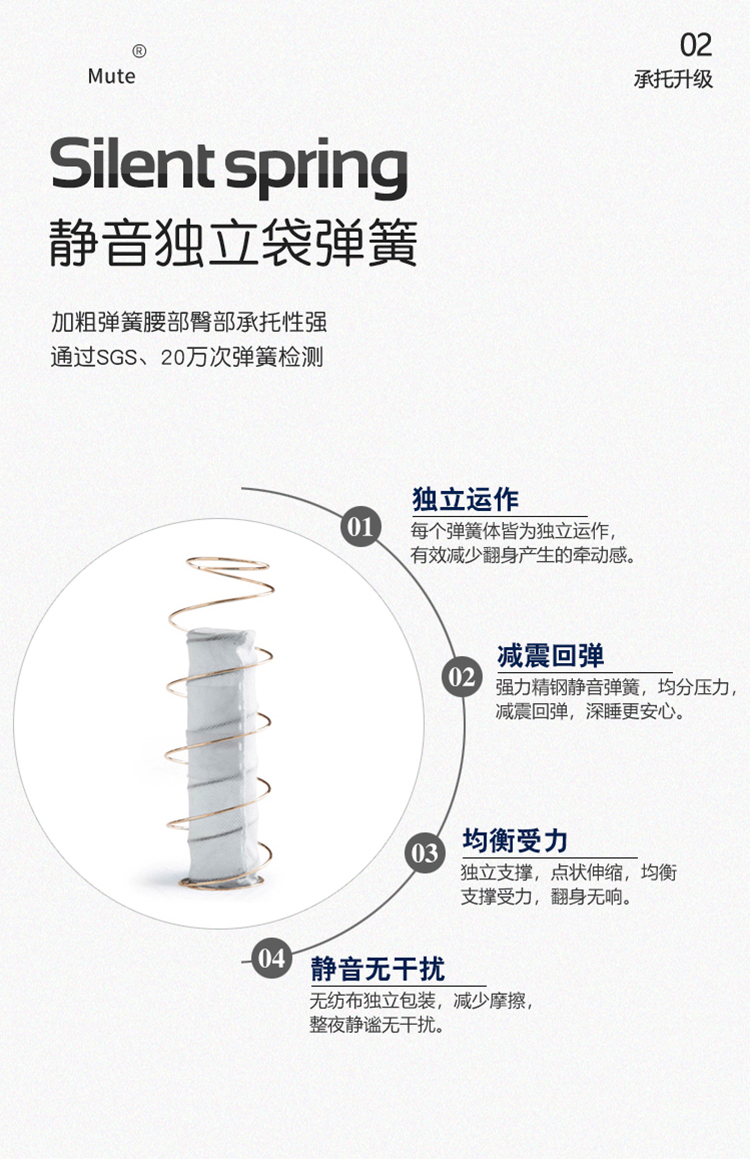 ®
Mute

02
承托升级

Silent spring
静音独立袋弹簧

加粗弹簧腰部臀部承托性强
通过SGS、20万次弹簧检测

01
独立运作
每个弹簧体皆为独立运作，
有效减少翻身产生的牵动感。

02
减震回弹
强力精钢静音弹簧，均分压力，
减震回弹，深睡更安心。

03
均衡受力
独立支撑，点状伸缩，均衡
支撑受力，翻身无响。

04
静音无干扰
无纺布独立包装，减少摩擦，
整夜静谧无干扰。