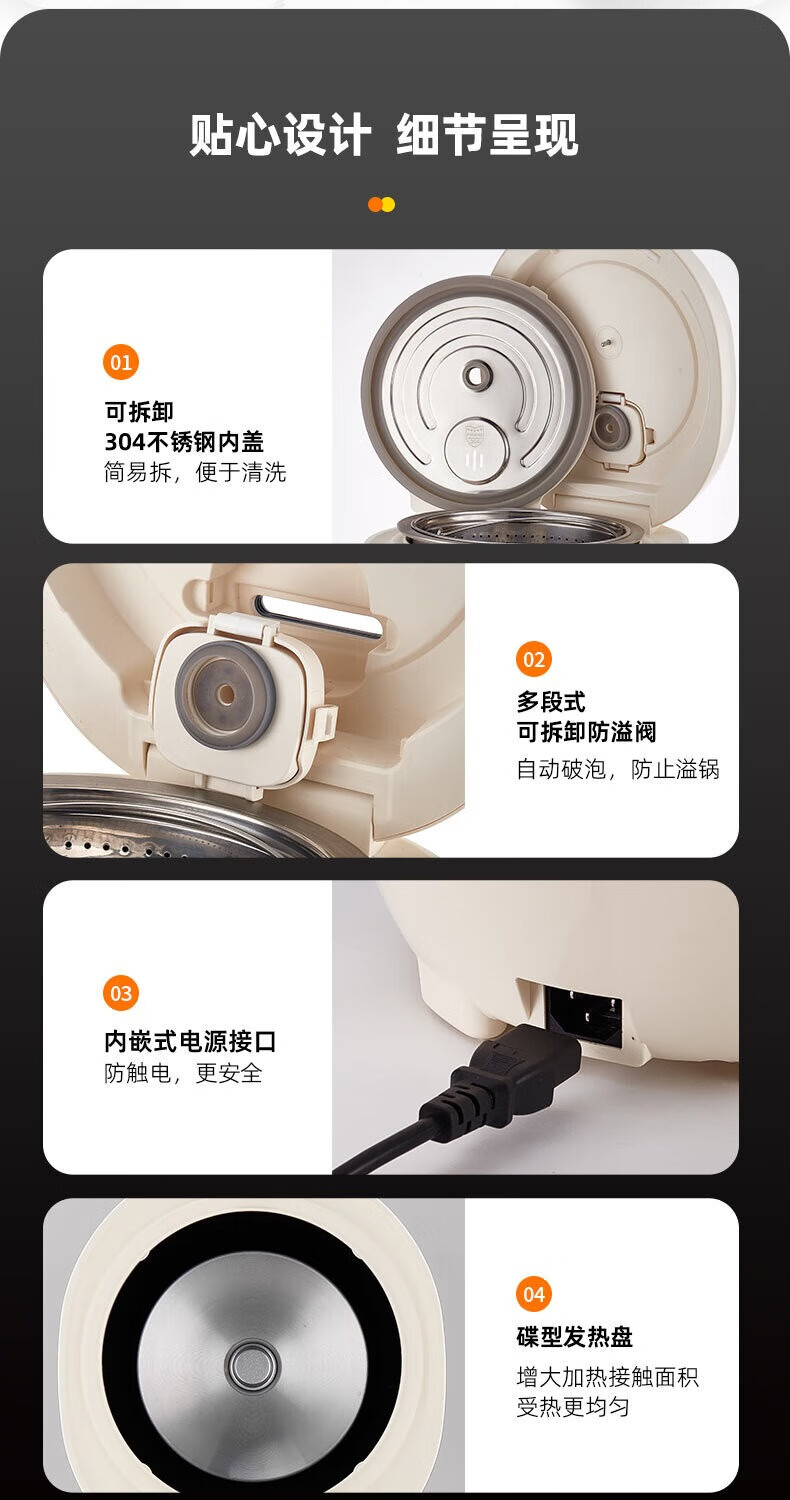 贴心设计 细节呈现

01

可拆卸
304不锈钢内盖
简易拆，便于清洗

02

多段式
可拆卸防溢阀
自动破泡，防止溢锅

03

内嵌式电源接口
防触电，更安全

04

碟型发热盘
增大加热接触面积
受热更均匀