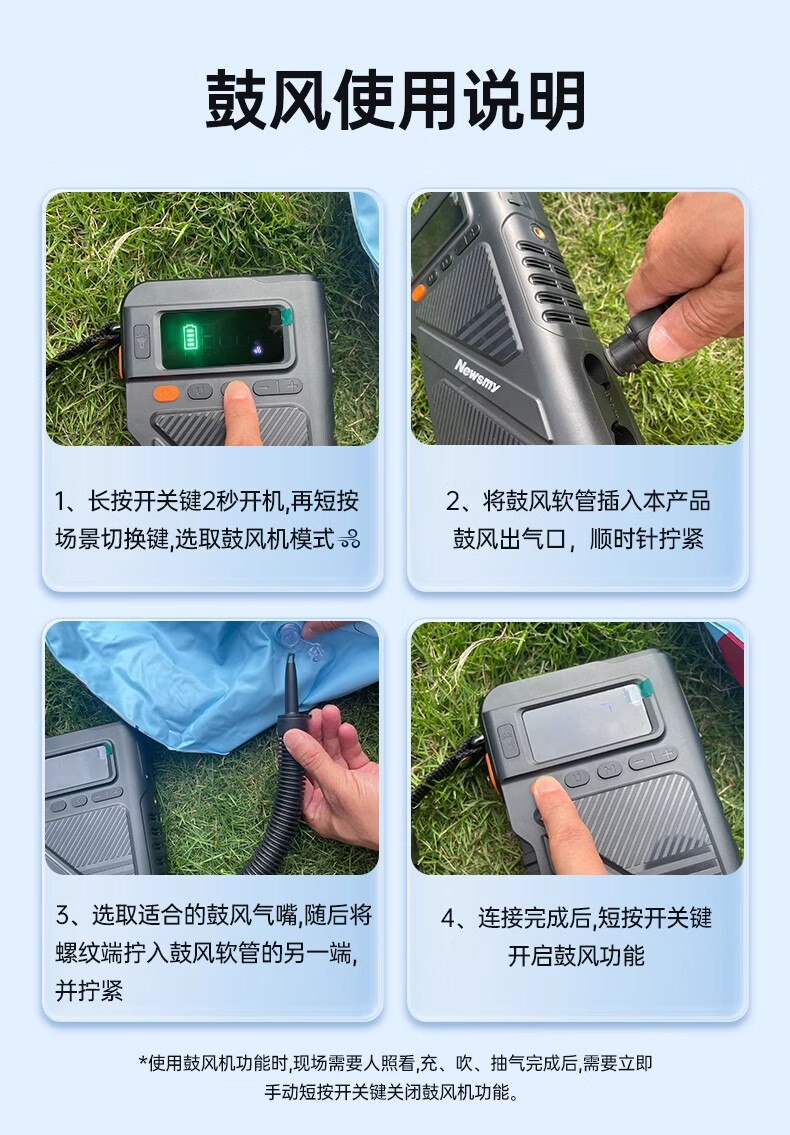 鼓风使用说明

Newsmy

1、长按开关键2秒开机,再短按场景切换键,选取鼓风机模式

2、将鼓风软管插入本产品鼓风出气口，顺时针拧紧

3、选取适合的鼓风气嘴,随后将螺纹端拧入鼓风软管的另一端,并拧紧

4、连接完成后,短按开关键开启鼓风功能

*使用鼓风机功能时,现场需要人照看,充、吹、抽气完成后,需要立即手动短按开关键关闭鼓风机功能。