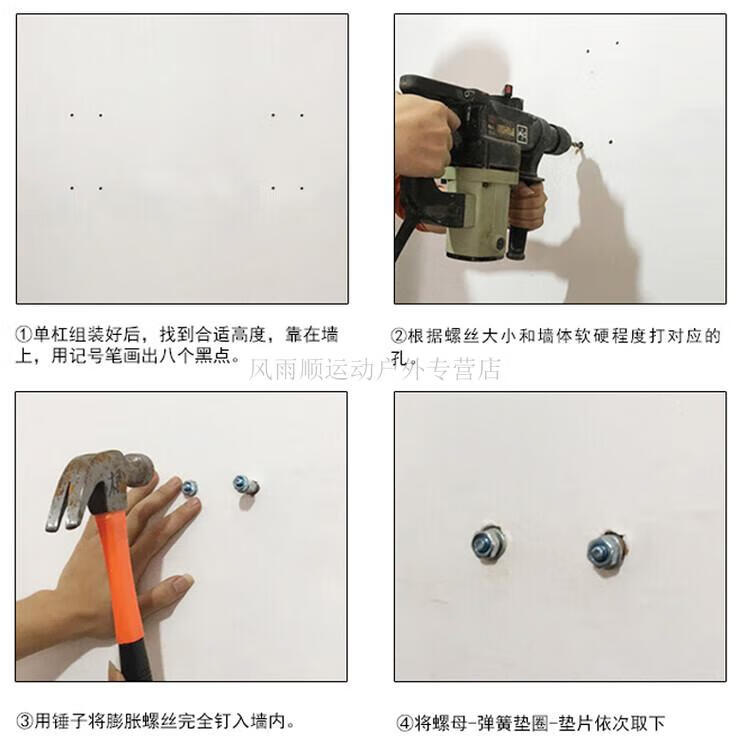 ①单杠组装好后，找到合适高度，靠在墙上，用记号笔画出八个黑点。

②根据螺丝大小和墙体软硬程度打对应的孔。

风雨顺运动户外专营店

③用锤子将膨胀螺丝完全钉入墙内。

④将螺母-弹簧垫圈-垫片依次取下