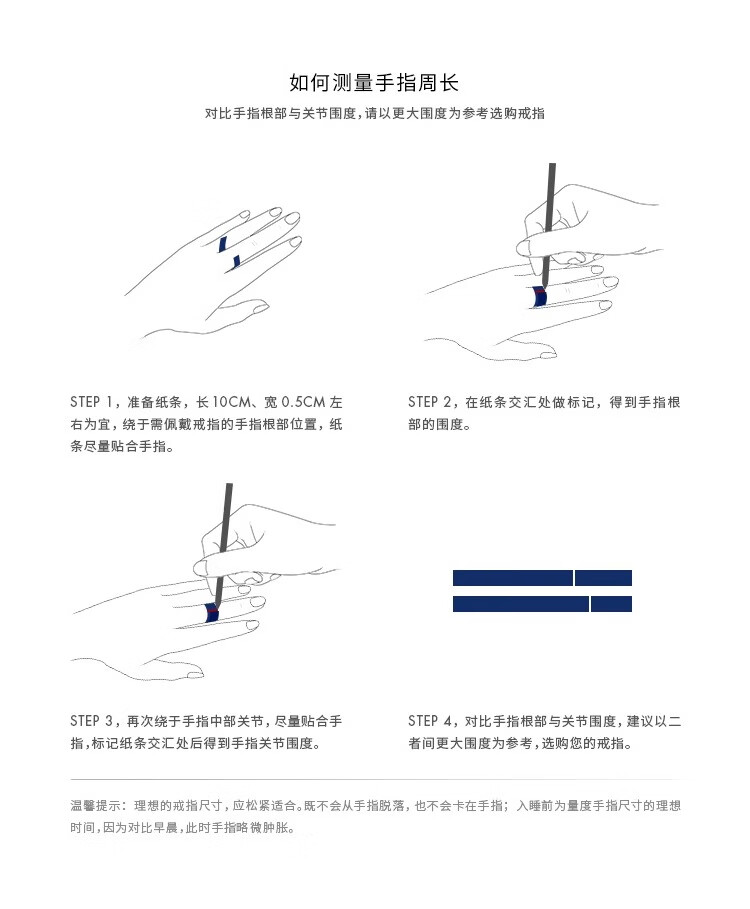 如何测量手指周长

对比手指根部与关节围度，请以更大围度为参考选购戒指

STEP 1，准备纸条，长10CM、宽0.5CM左右为宜，绕于需佩戴戒指的手指根部位置，纸条尽量贴合手指。

STEP 2，在纸条交汇处做标记，得到手指根部的围度。

STEP 3，再次绕于手指中部关节，尽量贴合手指，标记纸条交汇处后得到手指关节围度。

STEP 4，对比手指根部与关节围度，建议以二者间更大围度为参考，选购您的戒指。

温馨提示：理想的戒指尺寸，应松紧适合。既不会从手指脱落，也不会卡在手指；入睡前为量度手指尺寸的理想时间，因为对比早晨，此时手指略微肿胀。