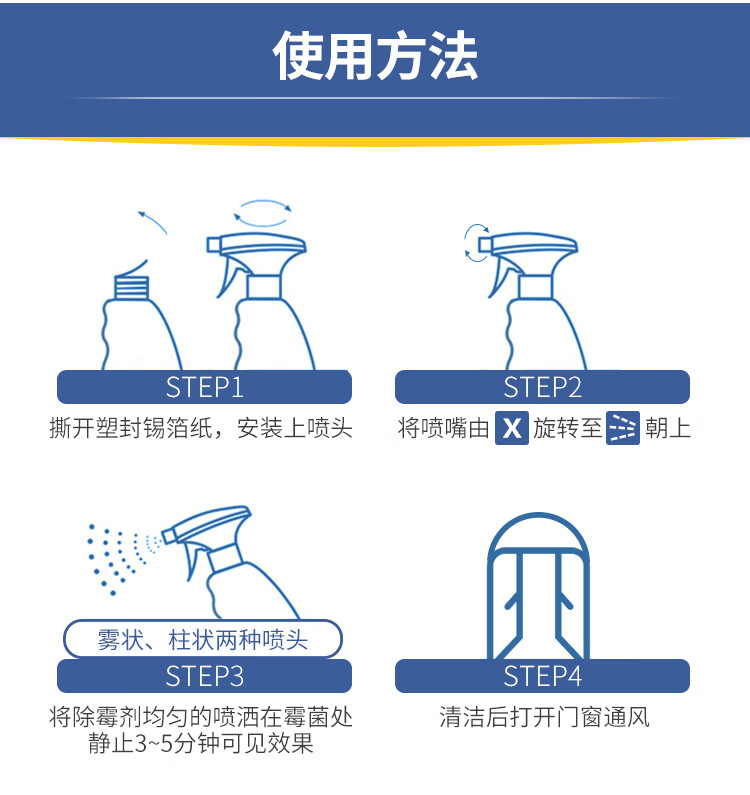 使用方法

STEP1
撕开塑封锡箔纸，安装上喷头

STEP2
将喷嘴由 X 旋转至 朝上

雾状、柱状两种喷头
STEP3
将除霉剂均匀的喷洒在霉菌处
静止3~5分钟可见效果

STEP4
清洁后打开门窗通风