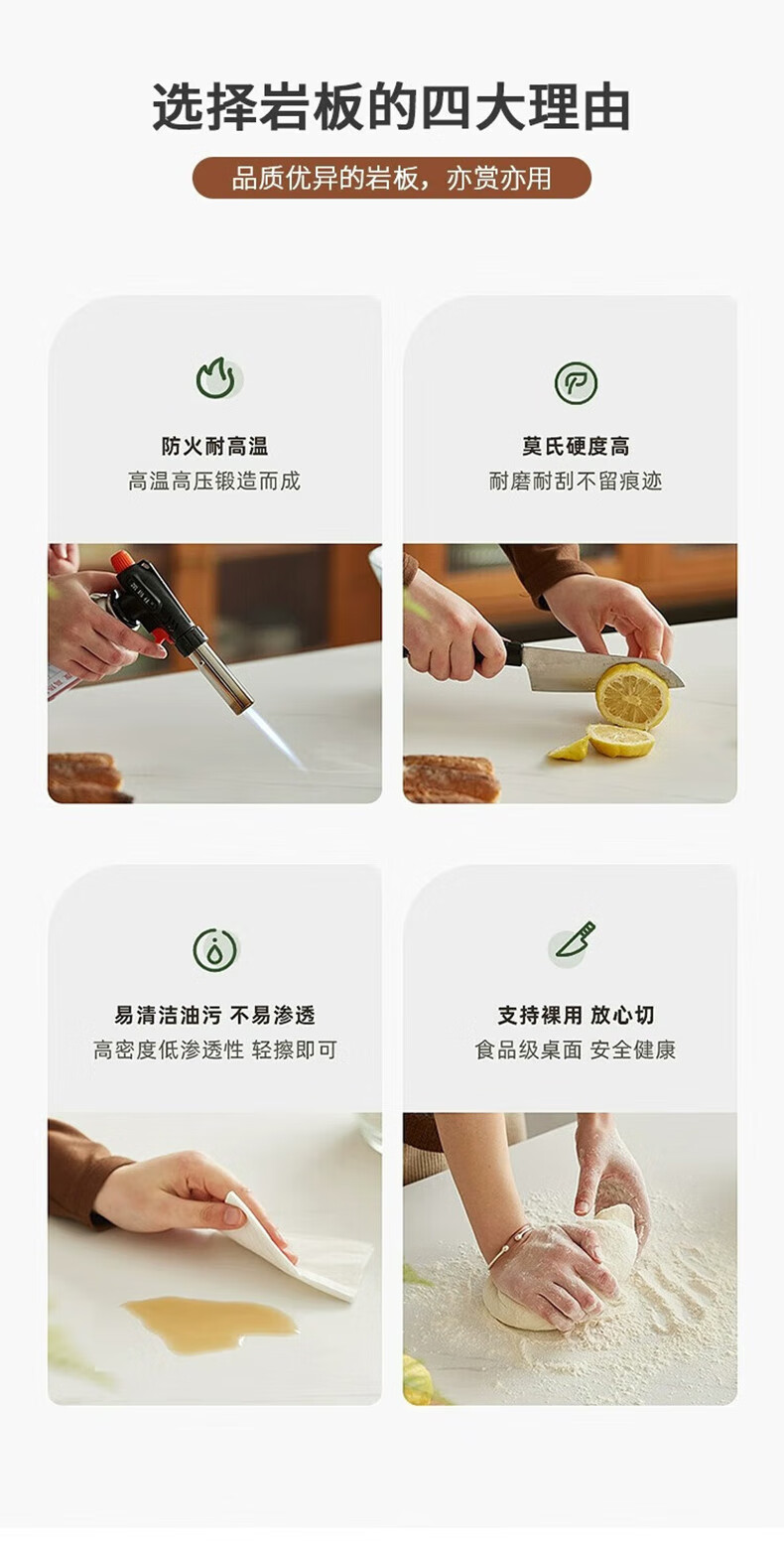 选择岩板的四大理由

品质优异的岩板，亦赏亦用

防火耐高温
高温高压锻造而成

莫氏硬度高
耐磨耐刮不留痕迹

易清洁油污 不易渗透
高密度低渗透性 轻擦即可

支持裸用 放心切
食品级桌面 安全健康