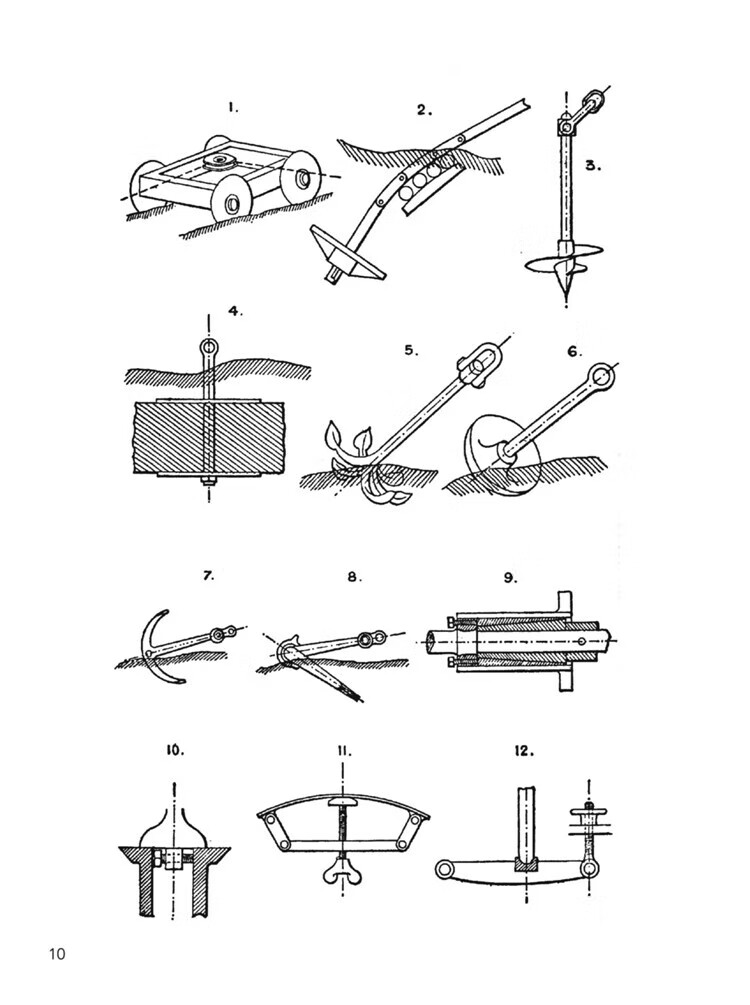 1.

2.

3.

4.

5.

6.

7.

8.

9.

10.

11.

12.

10