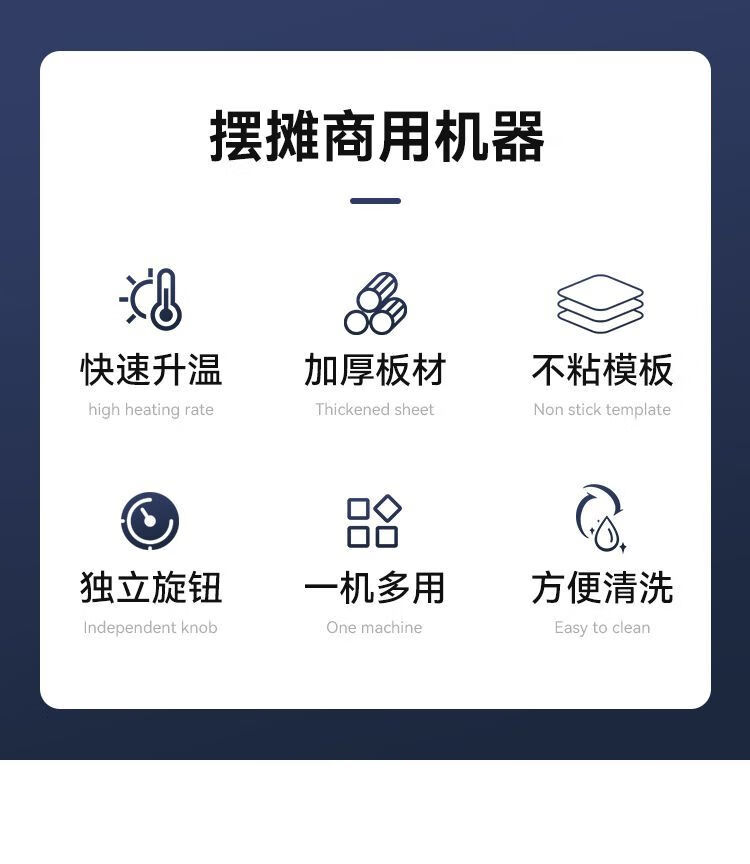 摆摊商用机器

快速升温
high heating rate

加厚板材
Thickened sheet

不粘模板
Non stick template

独立旋钮
Independent knob

一机多用
One machine

方便清洗
Easy to clean