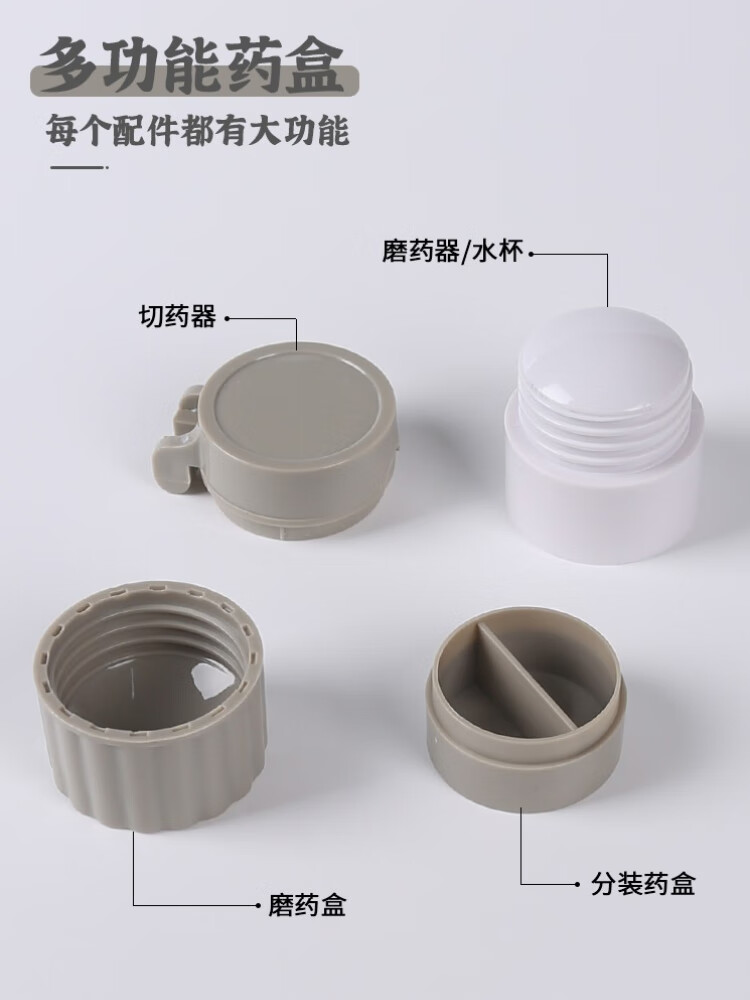 多功能药盒

每个配件都有大功能

磨药器/水杯

切药器

磨药盒

分装药盒