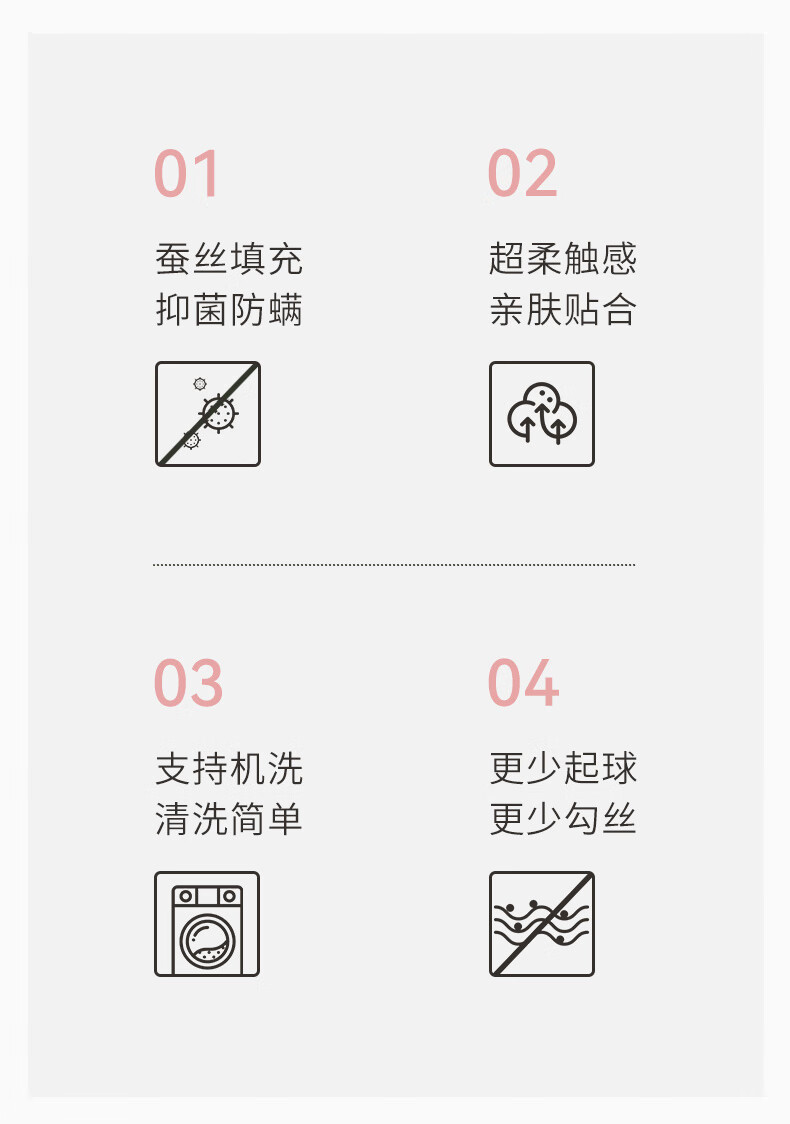 01

蚕丝填充
抑菌防螨

02

超柔触感
亲肤贴合

03

支持机洗
清洗简单

04

更少起球
更少勾丝