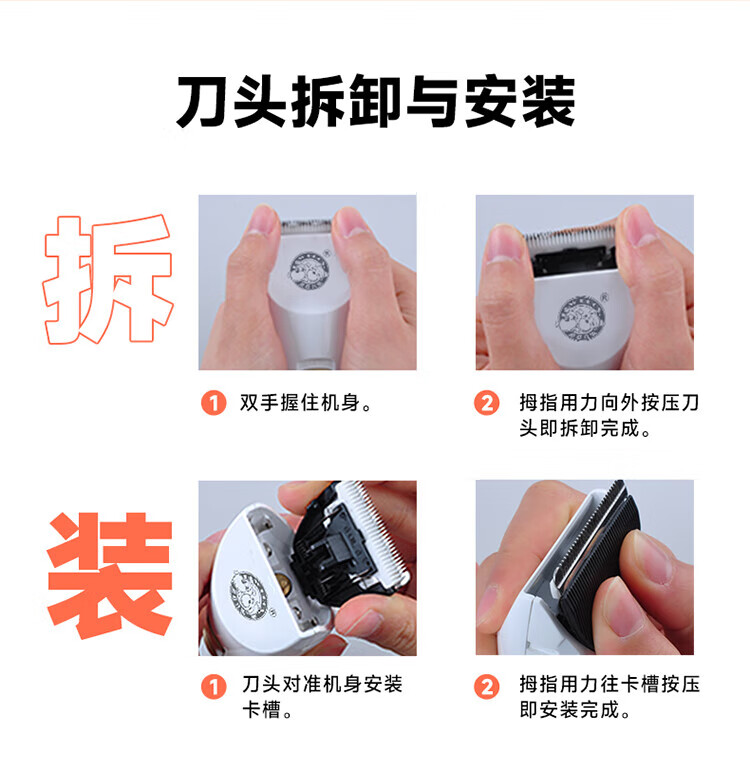 刀头拆卸与安装

拆

1 双手握住机身。

2 拇指用力向外按压刀头即拆卸完成。

装

1 刀头对准机身安装卡槽。

2 拇指用力往卡槽按压即安装完成。