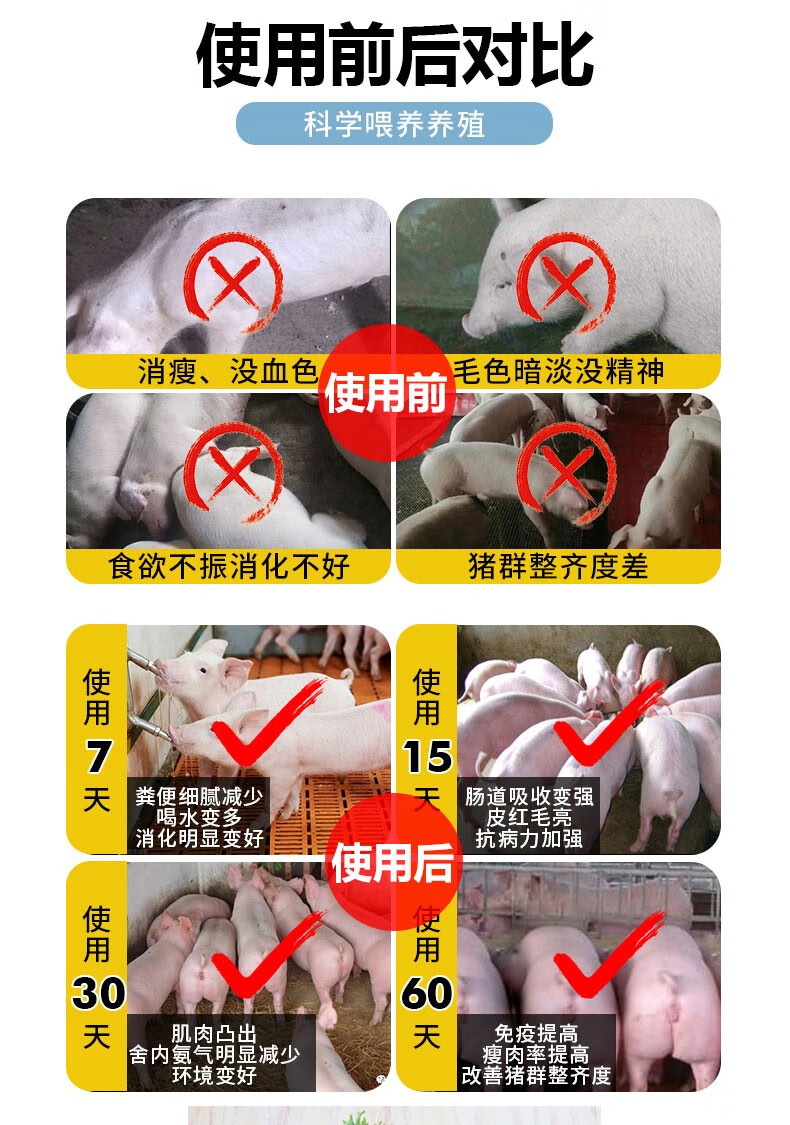 使用前后对比

科学喂养养殖

消瘦、没血色

毛色暗淡没精神

使用前

食欲不振消化不好

猪群整齐度差

使用7天

粪便细腻减少
喝水变多
消化明显变好

使用15天

肠道吸收变强
皮红毛亮
抗病力加强

使用后

使用30天

肌肉凸出
舍内氨气明显减少
环境变好

使用60天

免疫提高
瘦肉率提高
改善猪群整齐度