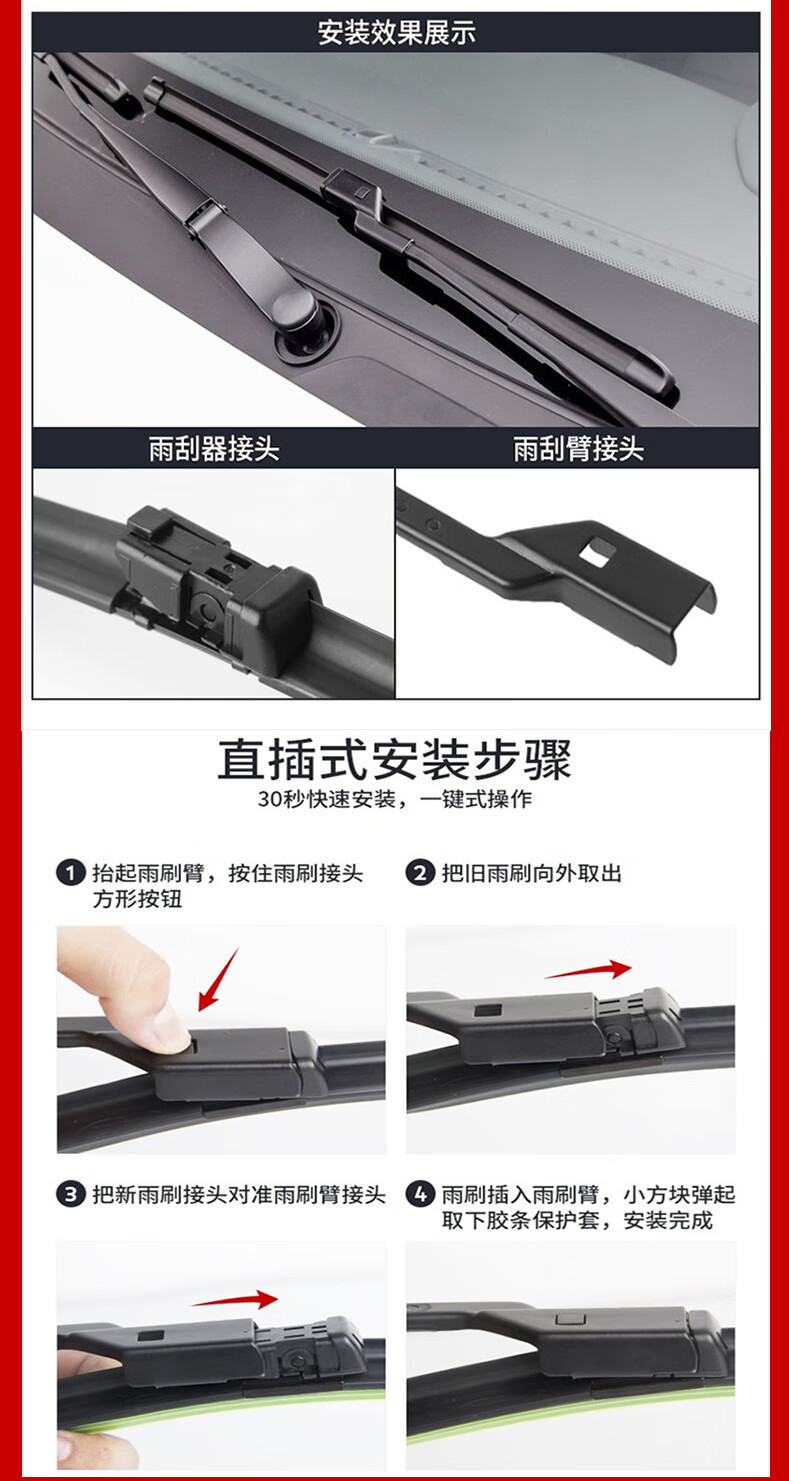 安装效果展示

雨刮器接头

雨刮臂接头

直插式安装步骤

30秒快速安装，一键式操作

1 抬起雨刷臂，按住雨刷接头方形按钮

2 把旧雨刷向外取出

3 把新雨刷接头对准雨刷臂接头

4 雨刷插入雨刷臂，小方块弹起取下胶条保护套，安装完成