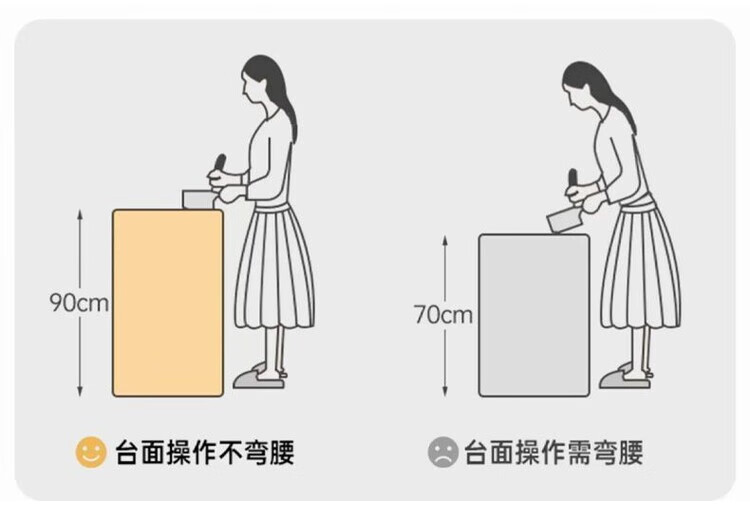 90cm

台面操作不弯腰

70cm

台面操作需弯腰