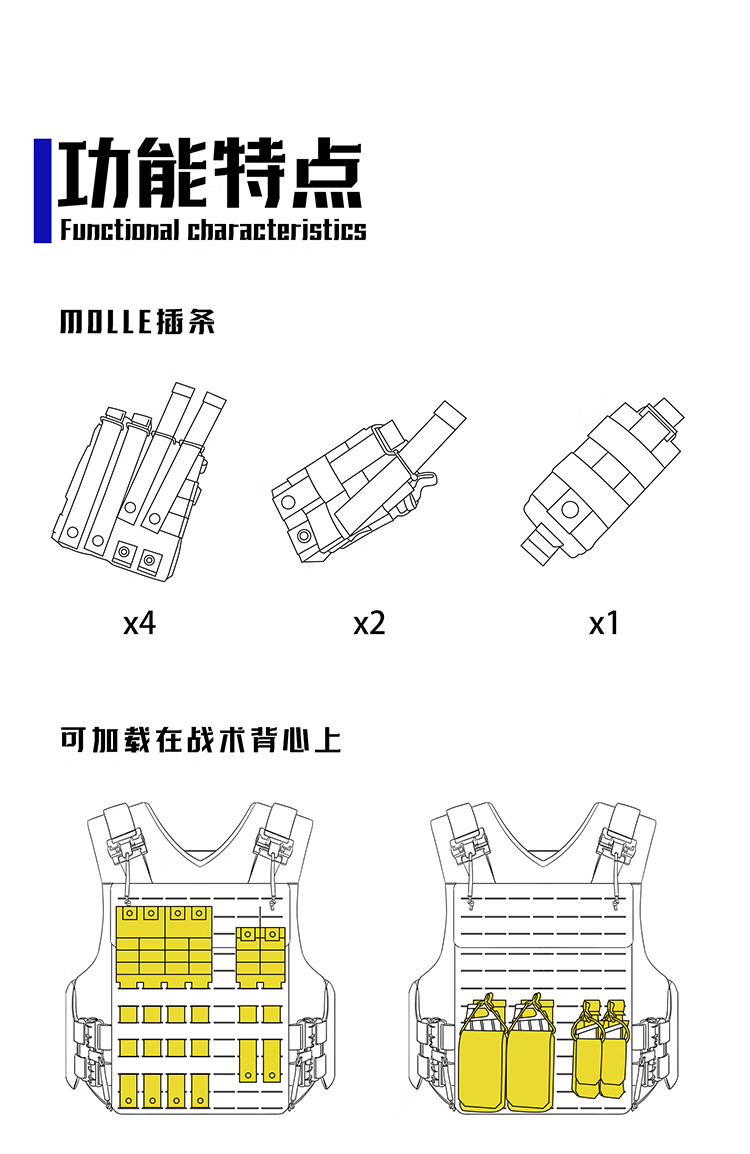 功能特点
Functional characteristics

MOLLE插条

x4

x2

x1

可加载在战术背心上