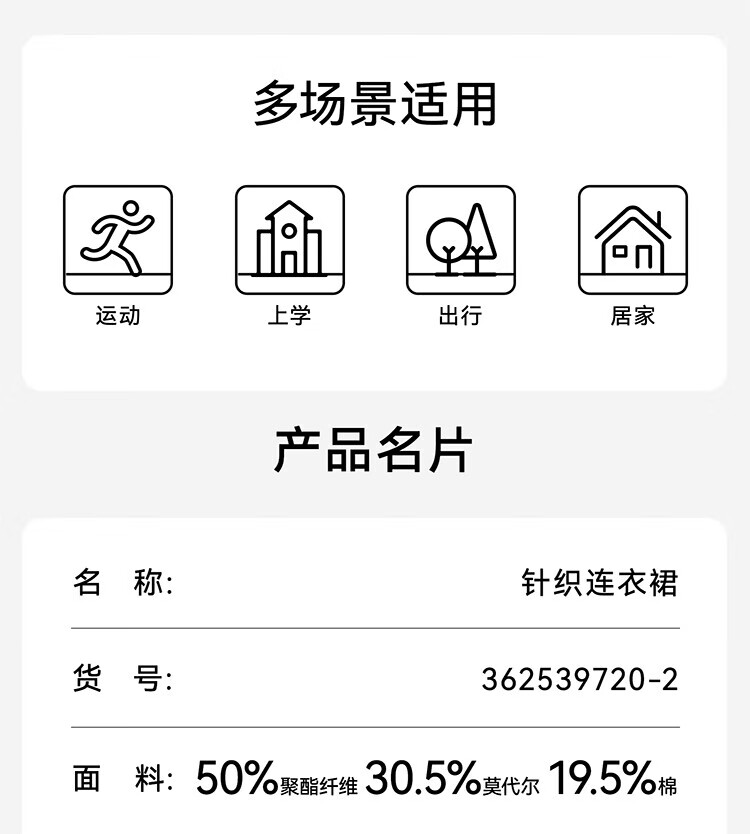 多场景适用

运动 上学 出行 居家

产品名片

名 称: 针织连衣裙

货 号: 362539720-2

面 料: 50%聚酯纤维 30.5%莫代尔 19.5%棉