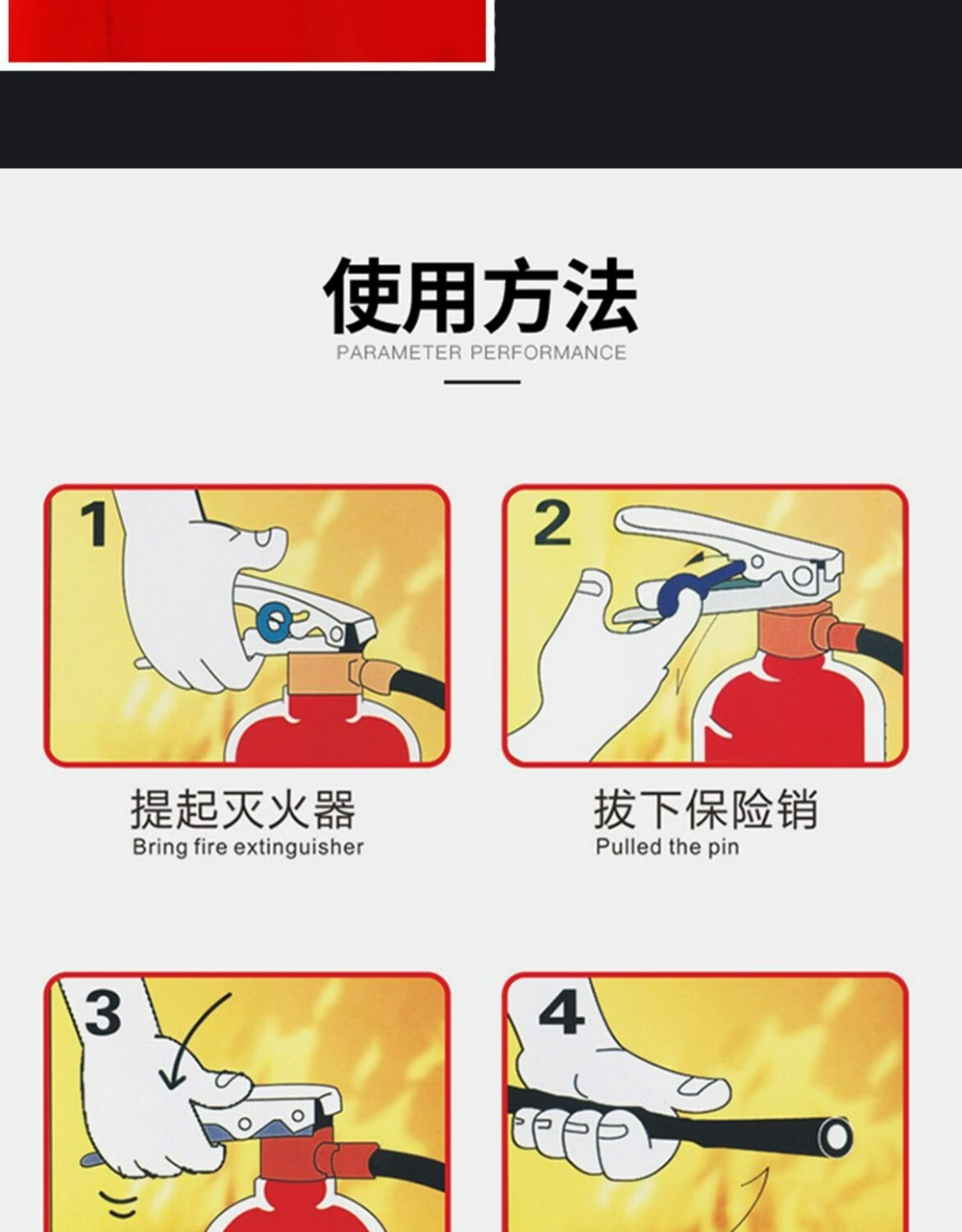 使用方法
PARAMETER PERFORMANCE

1

提起灭火器
Bring fire extinguisher

2

拔下保险销
Pulled the pin

3

4