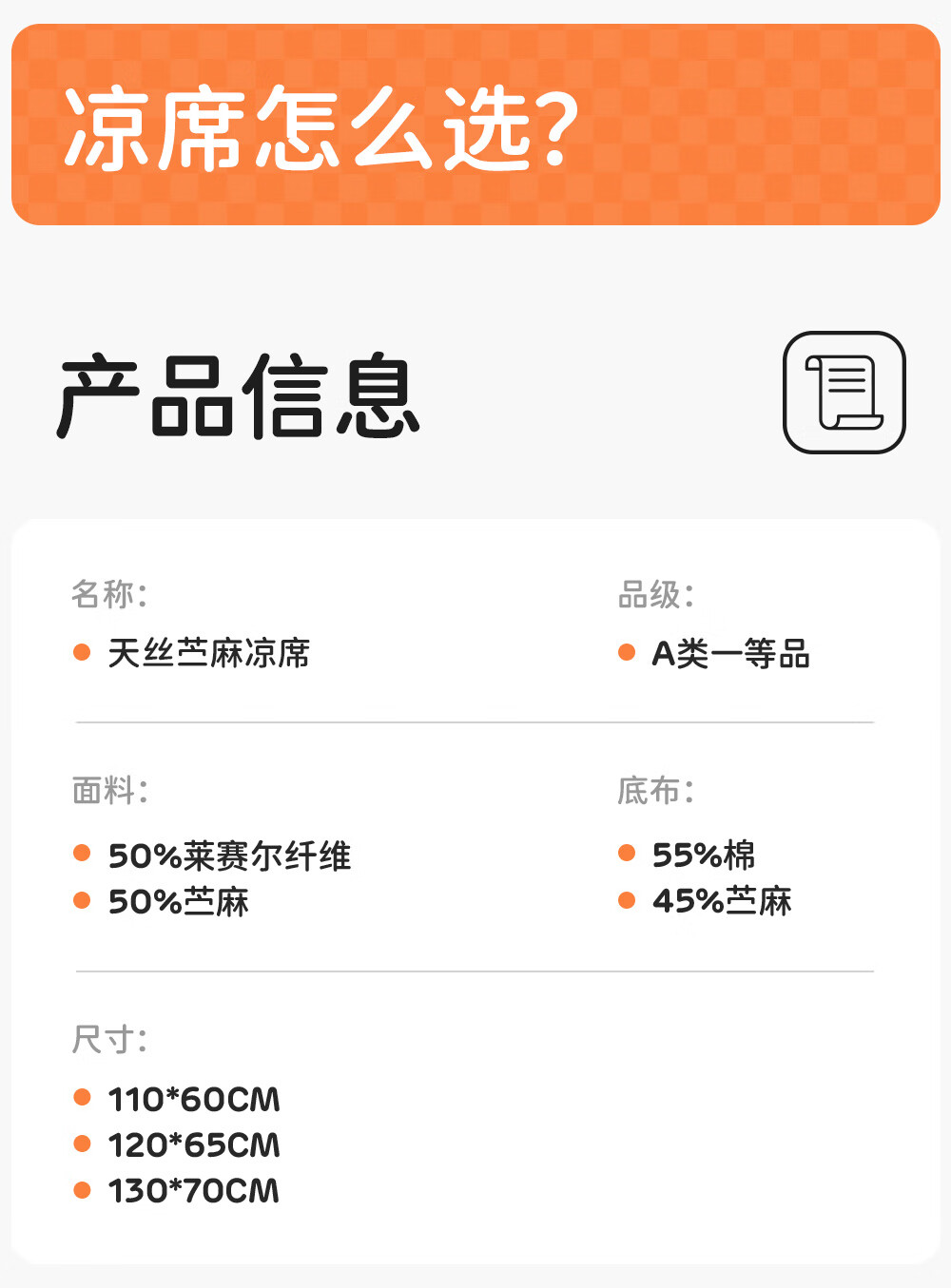 凉席怎么选?

产品信息

名称:
• 天丝苎麻凉席

品级:
• A类一等品

面料:
• 50%莱赛尔纤维
• 50%苎麻

底布:
• 55%棉
• 45%苎麻

尺寸:
• 110*60CM
• 120*65CM
• 130*70CM