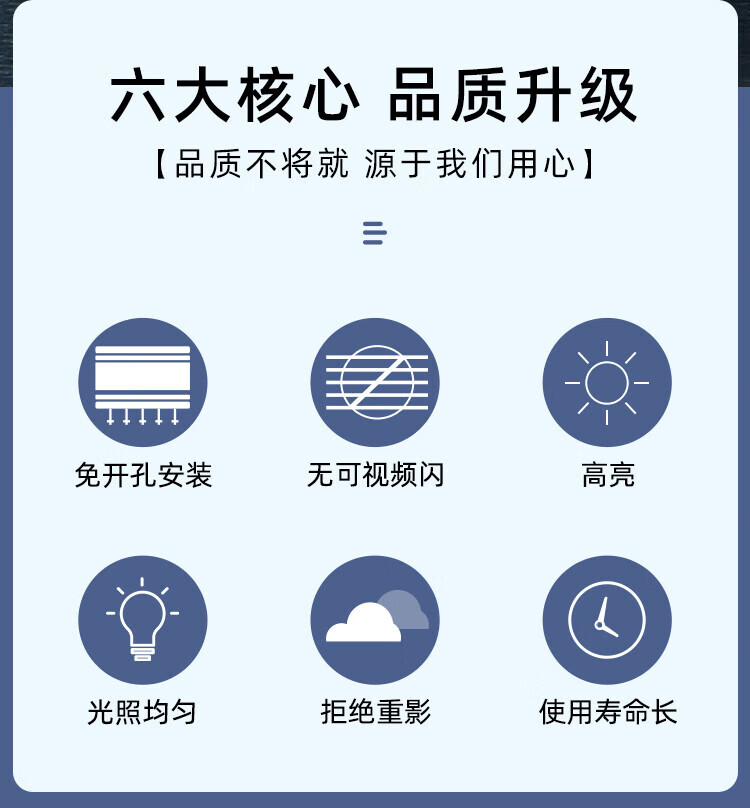 六大核心 品质升级

【品质不将就 源于我们用心】

免开孔安装

无可视频闪

高亮

光照均匀

拒绝重影

使用寿命长