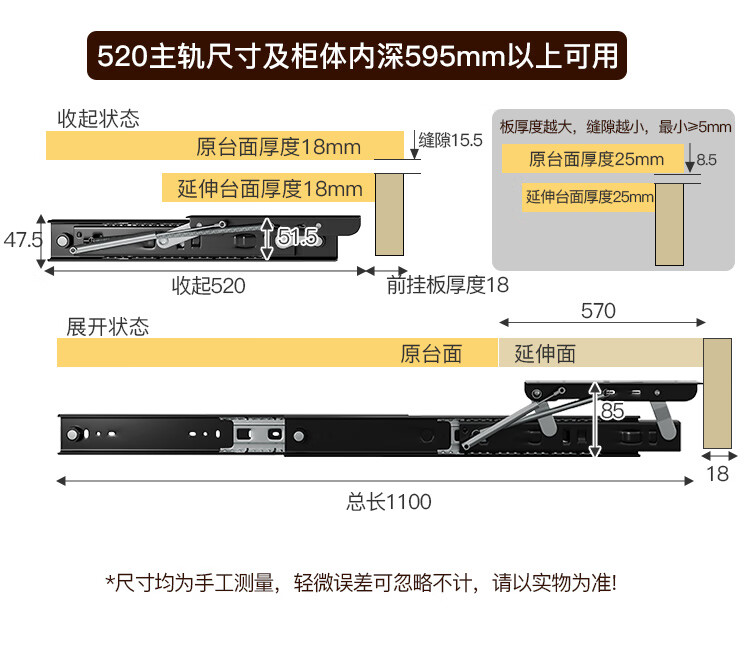 520主轨尺寸及柜体内深595mm以上可用

收起状态

原台面厚度18mm

缝隙15.5

延伸台面厚度18mm

47.5

51.5

收起520

前挂板厚度18

板厚度越大，缝隙越小，最小≥5mm

原台面厚度25mm

8.5

延伸台面厚度25mm

展开状态

570

原台面

延伸面

85

18

总长1100

*尺寸均为手工测量，轻微误差可忽略不计，请以实物为准!