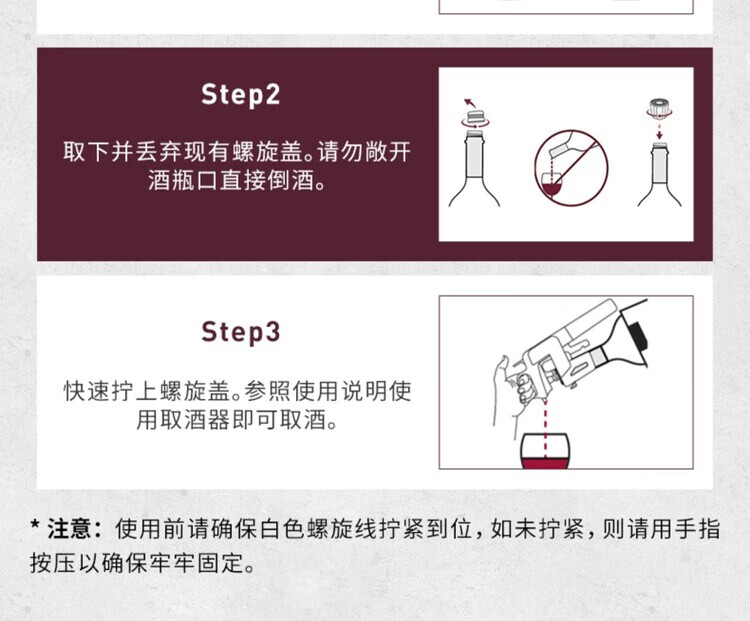 Step2

取下并丢弃现有螺旋盖。请勿敞开酒瓶口直接倒酒。

Step3

快速拧上螺旋盖。参照使用说明使用取酒器即可取酒。

* 注意：使用前请确保白色螺旋线拧紧到位，如未拧紧，则请用手指按压以确保牢牢固定。