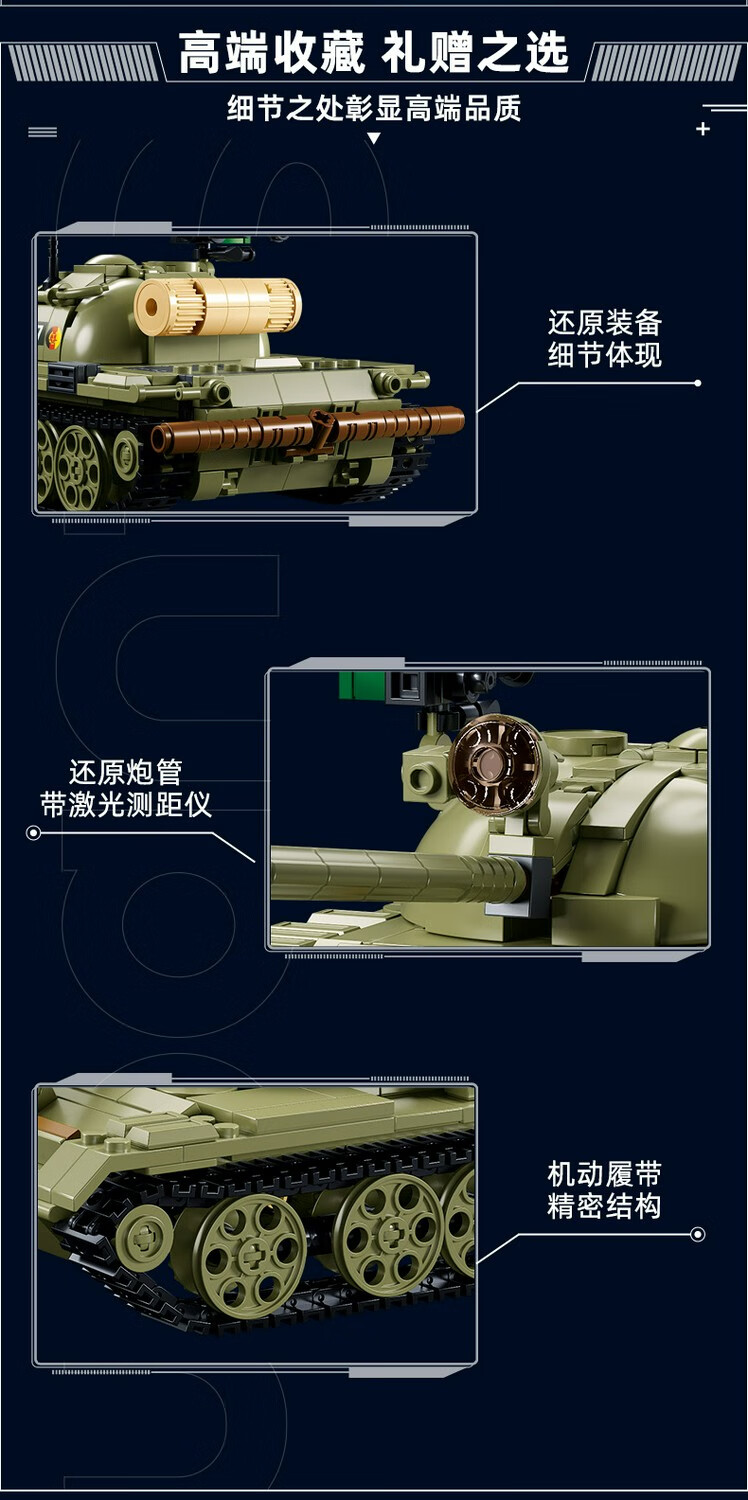 高端收藏 礼赠之选

细节之处彰显高端品质

还原装备
细节体现

还原炮管
带激光测距仪

机动履带
精密结构