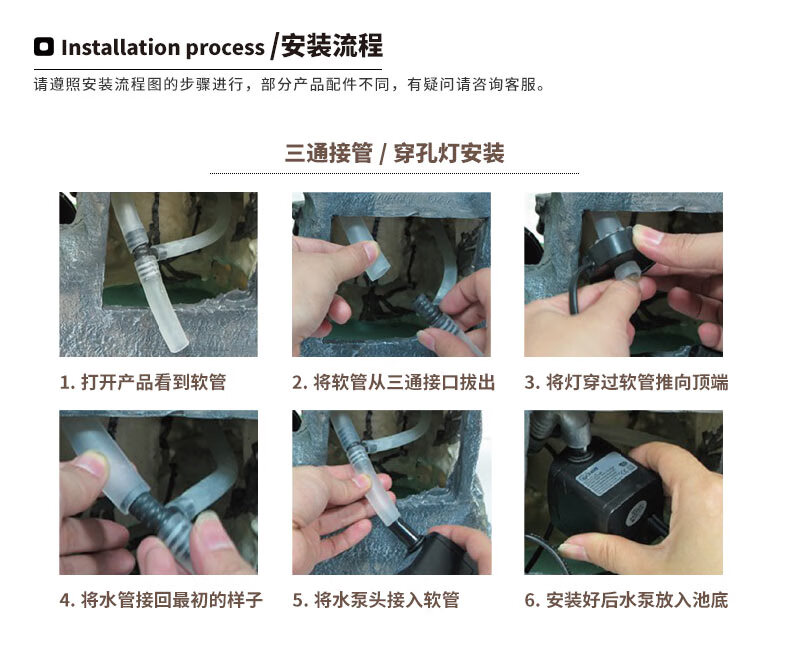 Installation process /安装流程

请遵照安装流程图的步骤进行，部分产品配件不同，有疑问请咨询客服。

三通接管 / 穿孔灯安装

1. 打开产品看到软管

2. 将软管从三通接口拔出

3. 将灯穿过软管推向顶端

4. 将水管接回最初的样子

5. 将水泵头接入软管

6. 安装好后水泵放入池底