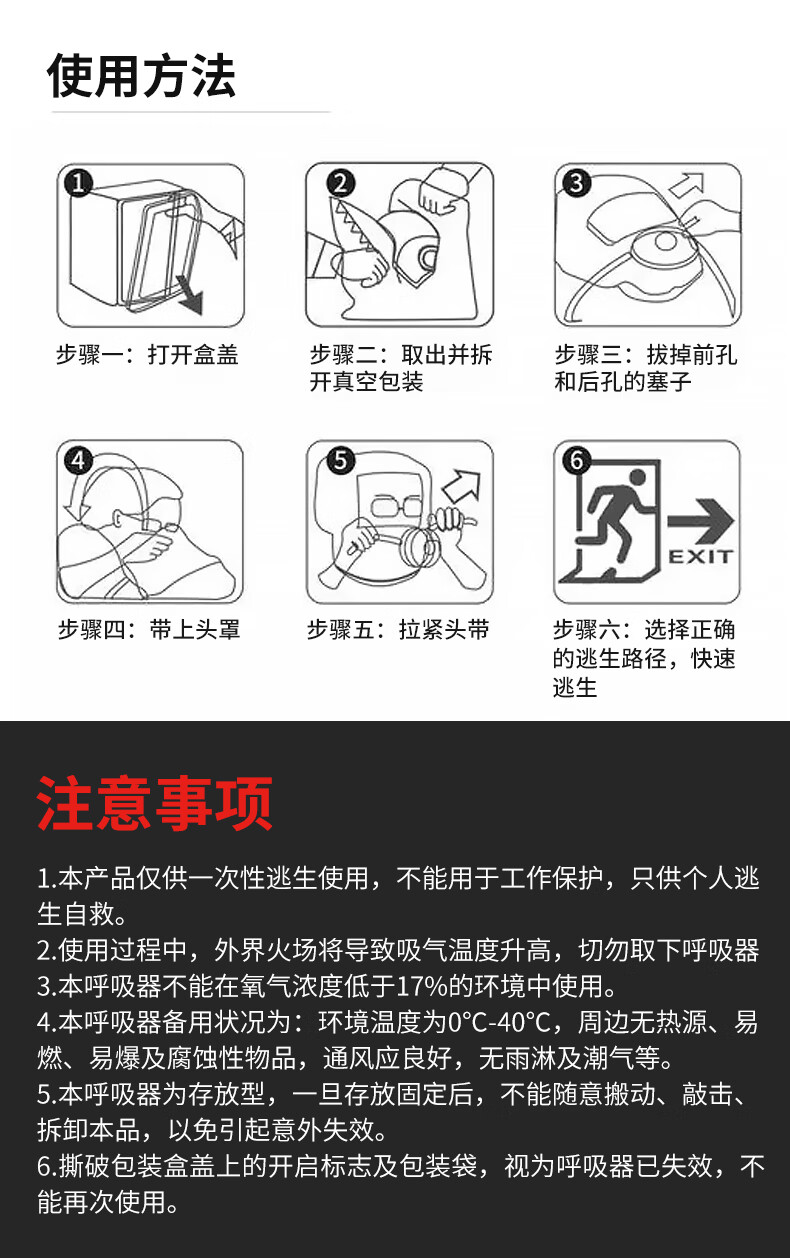 使用方法

1
步骤一：打开盒盖

2
步骤二：取出并拆开真空包装

3
步骤三：拔掉前孔和后孔的塞子

4
步骤四：带上头罩

5
步骤五：拉紧头带

6
EXIT
步骤六：选择正确的逃生路径，快速逃生

注意事项

1.本产品仅供一次性逃生使用，不能用于工作保护，只供个人逃生自救。
2.使用过程中，外界火场将导致吸气温度升高，切勿取下呼吸器
3.本呼吸器不能在氧气浓度低于17%的环境中使用。
4.本呼吸器备用状况为：环境温度为0°C-40°C，周边无热源、易燃、易爆及腐蚀性物品，通风应良好，无雨淋及潮气等。
5.本呼吸器为存放型，一旦存放固定后，不能随意搬动、敲击、拆卸本品，以免引起意外失效。
6.撕破包装盒盖上的开启标志及包装袋，视为呼吸器已失效，不能再次使用。