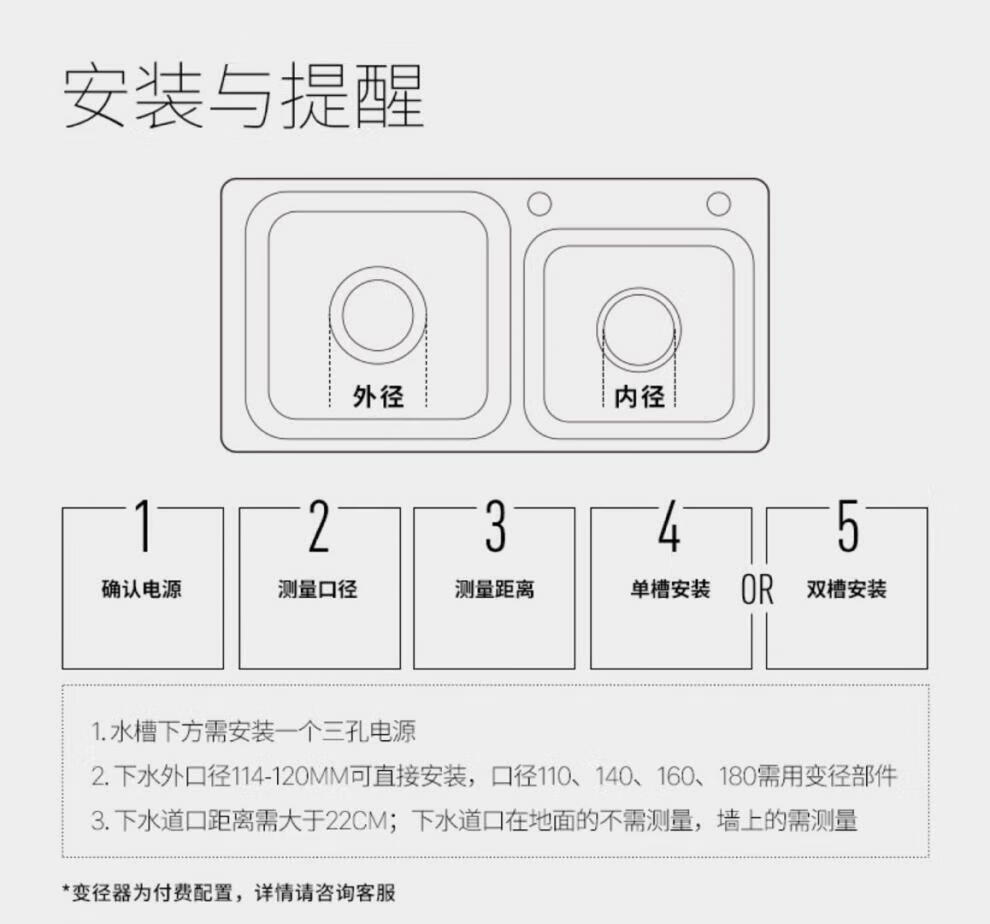 安装与提醒

外径

内径

1
确认电源

2
测量口径

3
测量距离

4
单槽安装

OR

5
双槽安装

1. 水槽下方需安装一个三孔电源
2. 下水外口径114-120MM可直接安装，口径110、140、160、180需用变径部件
3. 下水道口距离需大于22CM；下水道口在地面的不需测量，墙上的需测量

*变径器为付费配置，详情请咨询客服